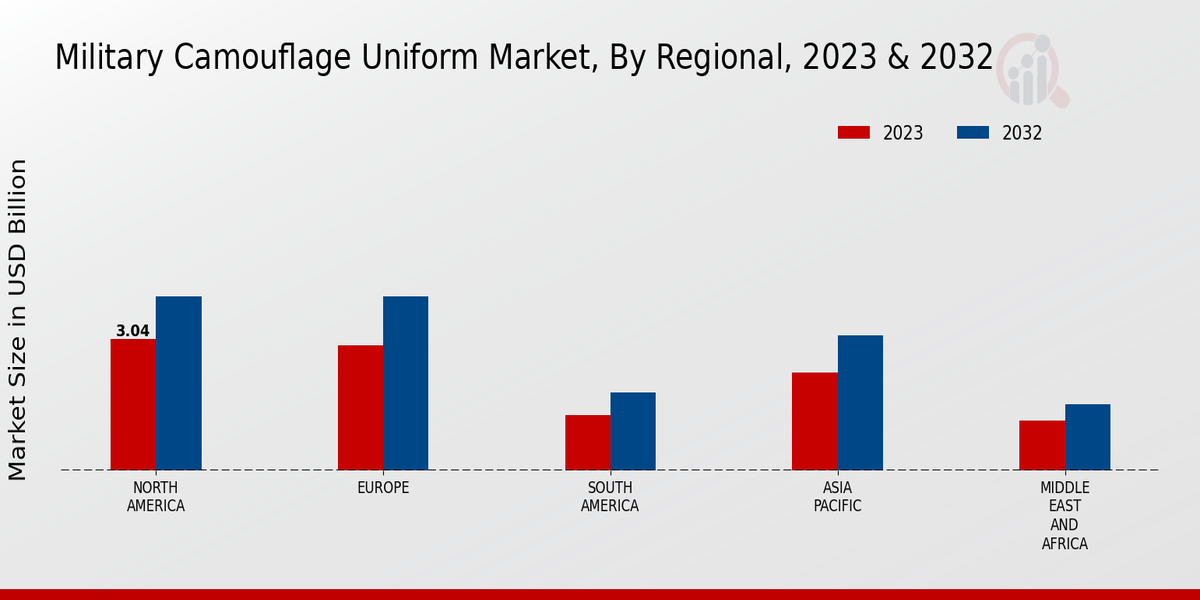 Military Camouflage Uniform Market, By Regional, 2023 & 2032

2023
2032

Market Size in USD Billion

3.04

NORTH AMERICA
EUROPE
SOUTH AMERICA
ASIA PACIFIC
MIDDLE EAST AND AFRICA