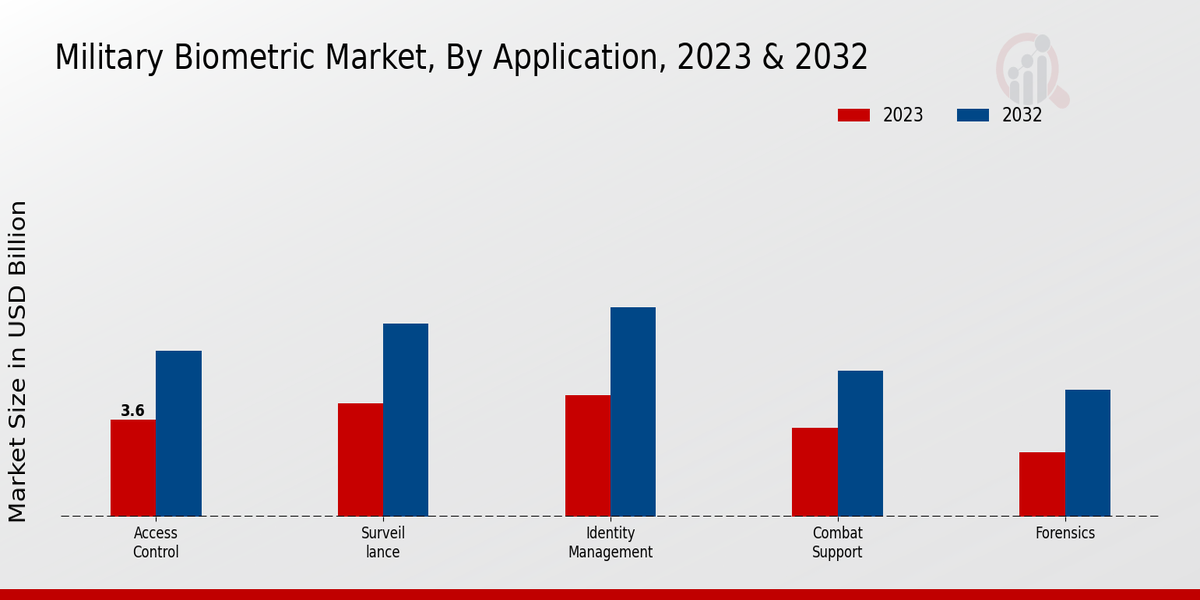 Military Biometric Market, By Application, 2023 & 2032

2023
2032

Market Size in USD Billion

3.6

Access Control
Surveil lance
Identity Management
Combat Support
Forensics