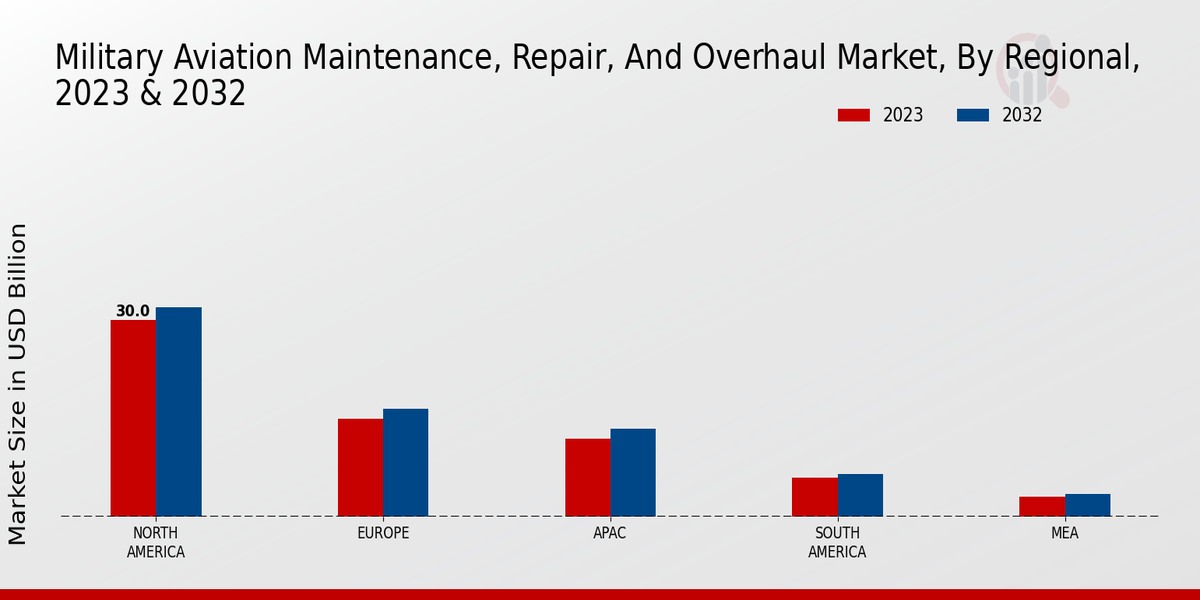 Military Aviation Maintenance, Repair, And Overhaul Market, By Regional, 2023 & 2032

2023
2032

Market Size in USD Billion

30.0

NORTH AMERICA
EUROPE
APAC
SOUTH AMERICA
MEA