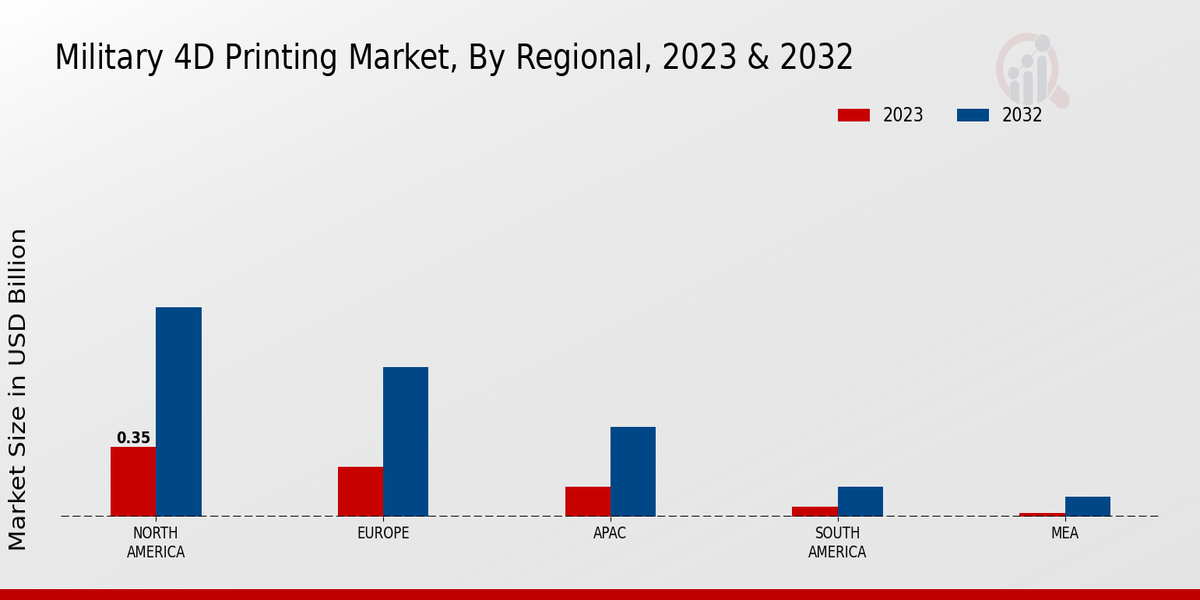 Military 4D Printing Market, By Regional, 2023 & 2032

2023 2032

Market Size in USD Billion

0.35

NORTH AMERICA

EUROPE

APAC

SOUTH AMERICA

MEA