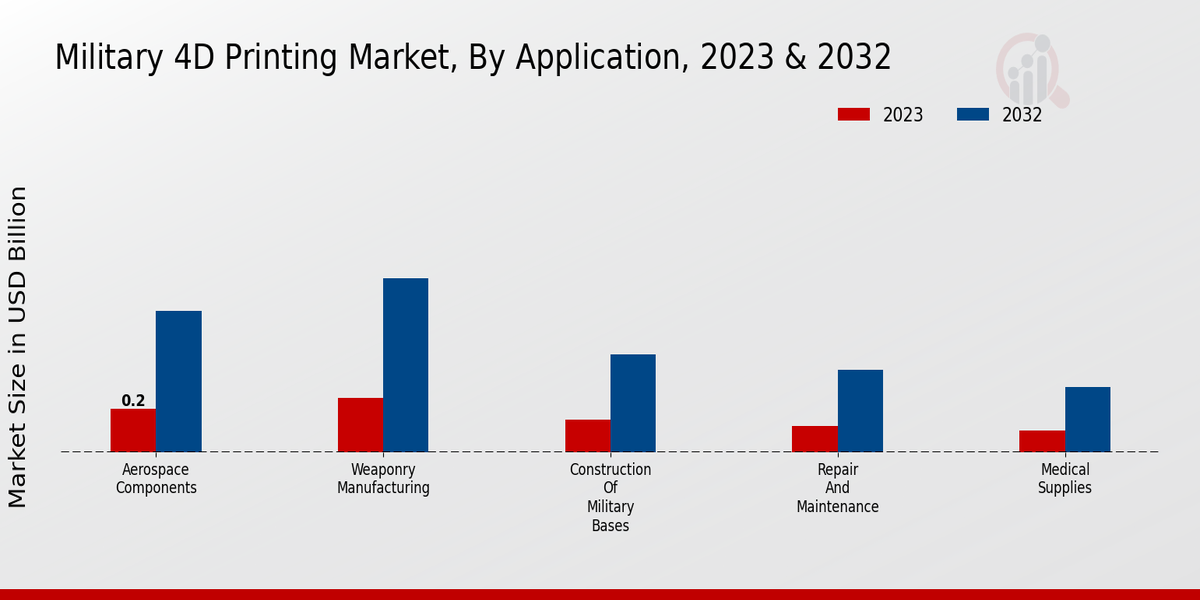 Military 4D Printing Market, By Application, 2023 & 2032

2023
2032

Market Size in USD Billion

0.2

Aerospace Components
Weaponry Manufacturing
Construction Of Military Bases
Repair And Maintenance
Medical Supplies