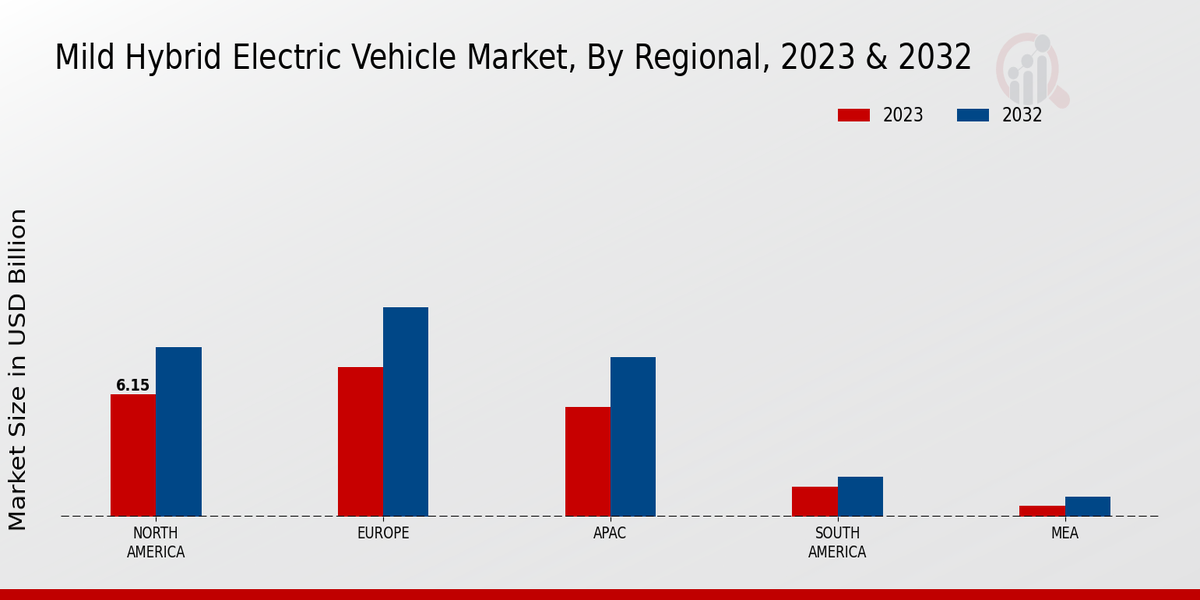 Mild Hybrid Electric Vehicle Market, By Regional, 2023 & 2032

2023
2032

Market Size in USD Billion

6.15

NORTH AMERICA
EUROPE
APAC
SOUTH AMERICA
MEA