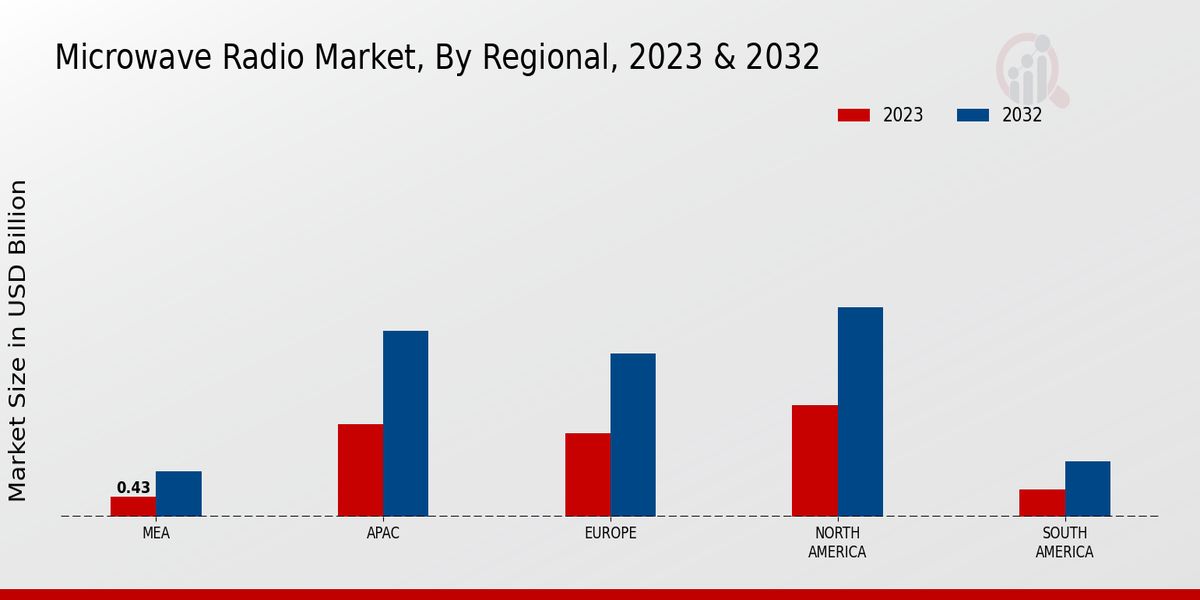 Microwave Radio Market, By Regional, 2023 & 2032

2023
2032

Market Size in USD Billion

0.43

MEA
APAC
EUROPE
NORTH AMERICA
SOUTH AMERICA