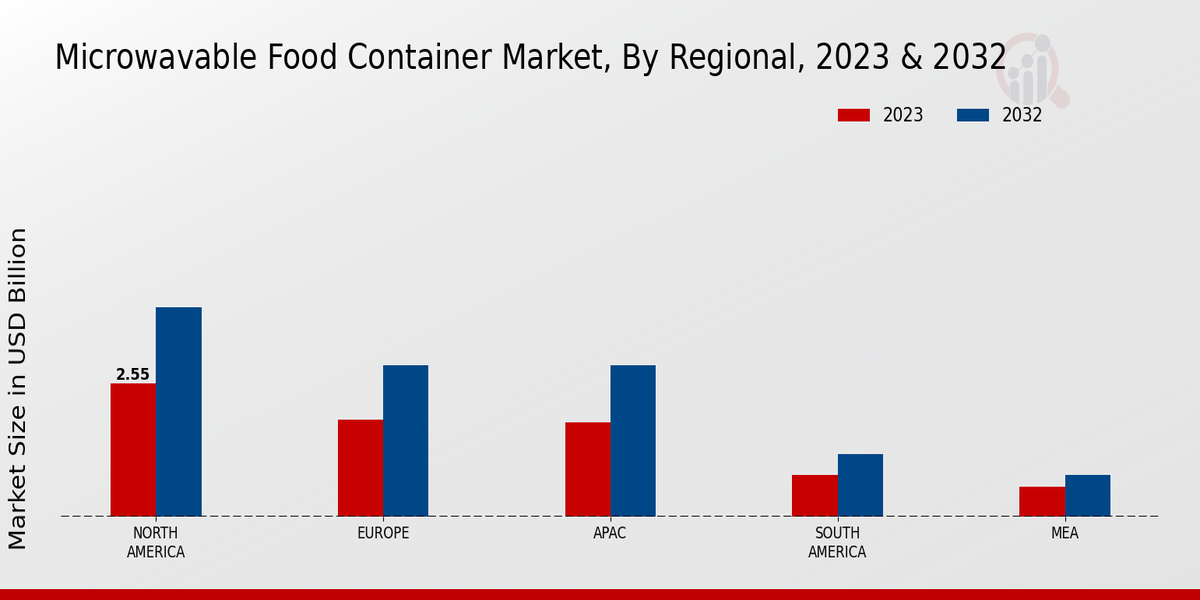 Microwavable Food Container Market, By Regional, 2023 & 2032

2023
2032

Market Size in USD Billion

2.55

NORTH AMERICA
EUROPE
APAC
SOUTH AMERICA
MEA