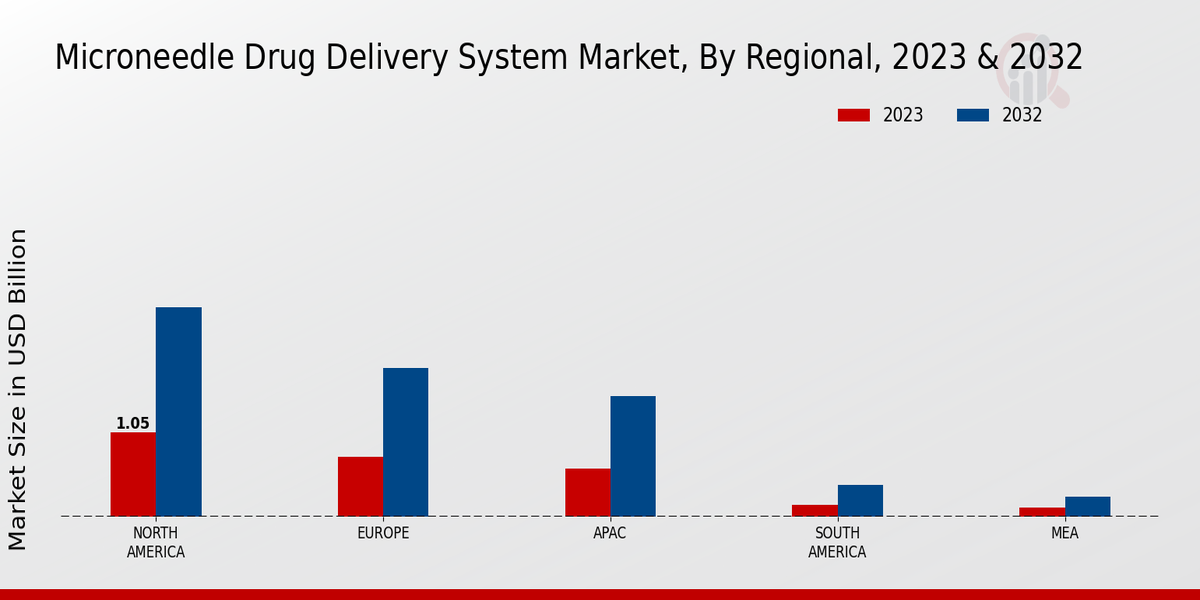 Microneedle Drug Delivery System Market, By Regional, 2023 & 2032

2023 2032

Market Size in USD Billion

1.05

NORTH AMERICA

EUROPE

APAC

SOUTH AMERICA

MEA