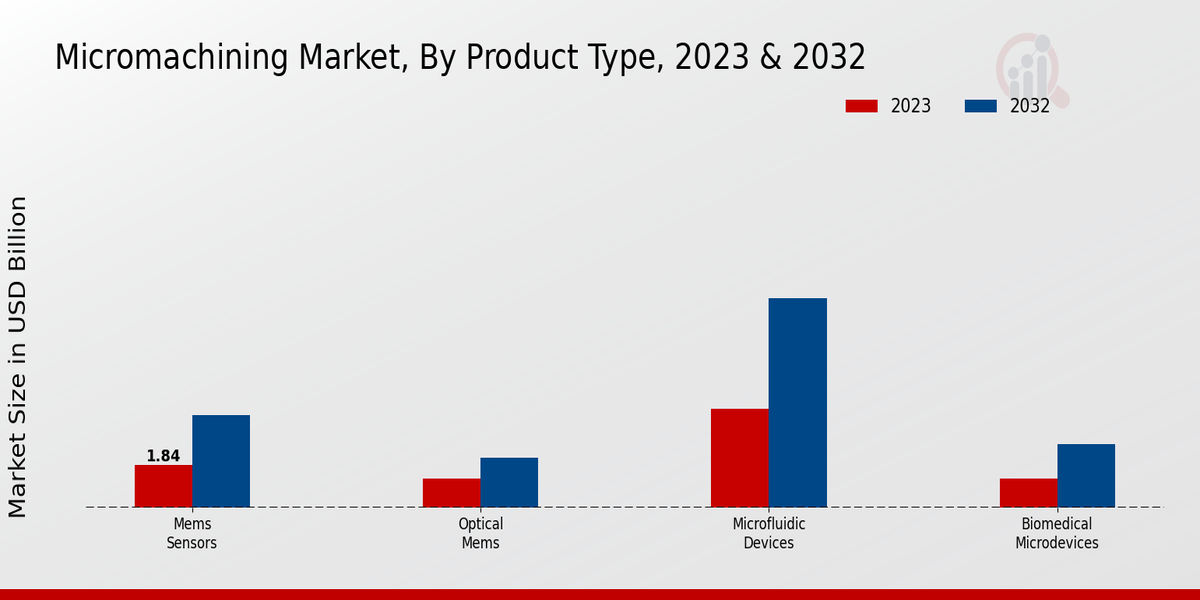 Micromachining Market, By Product Type, 2023 & 2032

2023
2032

Market Size in USD Billion

1.84

Mems Sensors

Optical Mems

Microfluidic Devices

Biomedical Microdevices