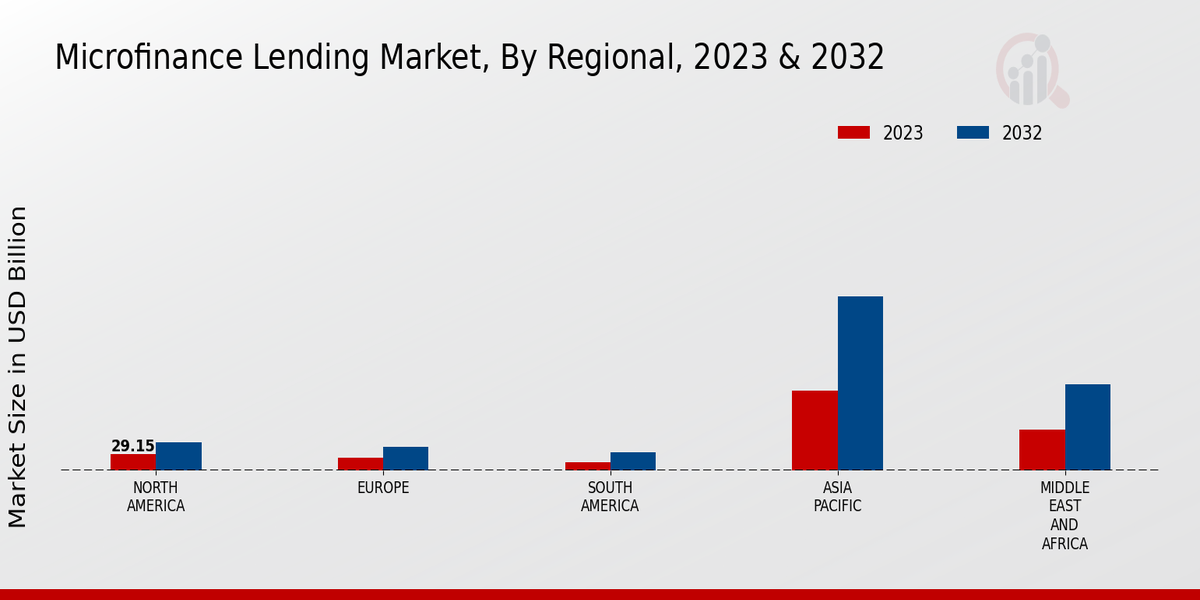 Microfinance Lending Market, By Regional, 2023 & 2032

2023 2032

Market Size in USD Billion

29.15

NORTH AMERICA

EUROPE

SOUTH AMERICA

ASIA PACIFIC

MIDDLE EAST AND AFRICA