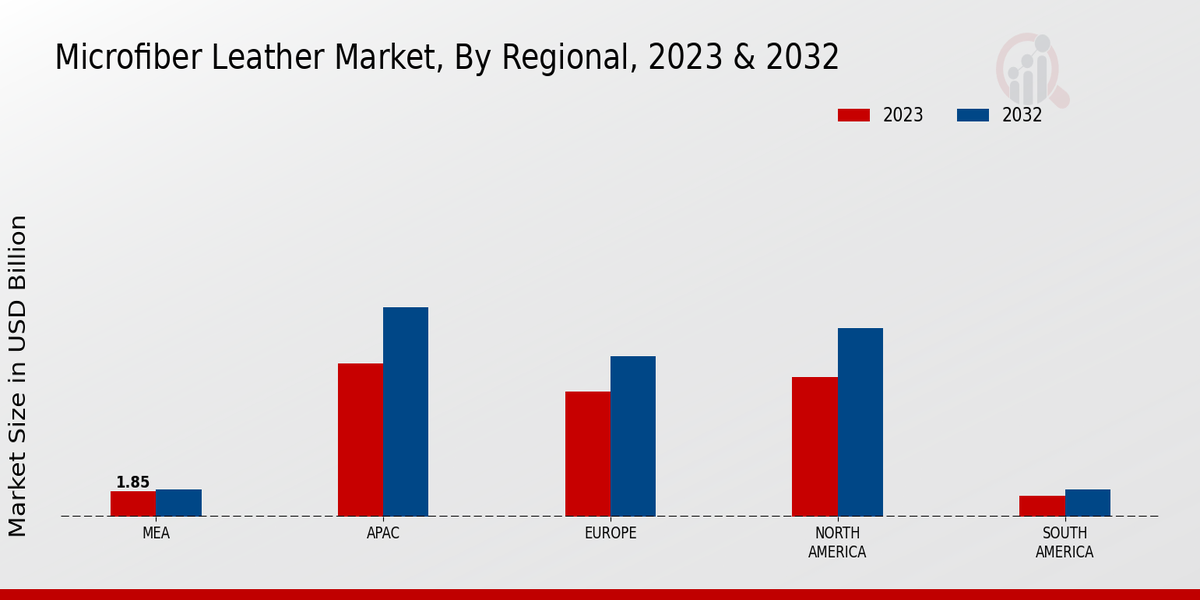 Microfiber Leather Market, By Regional, 2023 & 2032

2023
2032

Market Size in USD Billion

1.85

MEA
APAC
EUROPE
NORTH AMERICA
SOUTH AMERICA