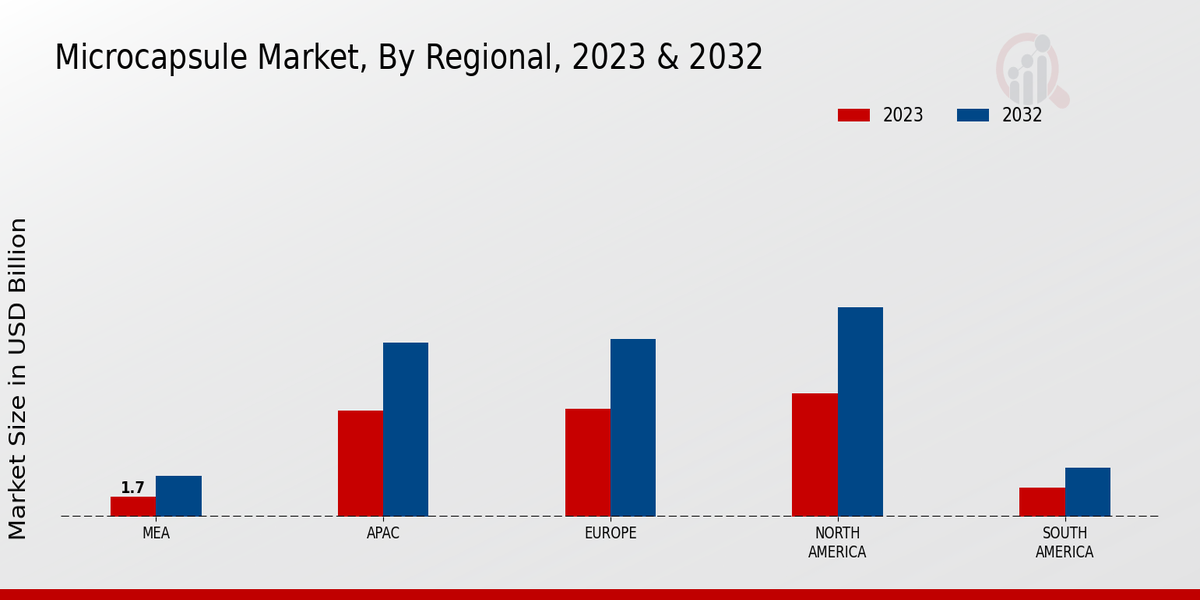 Microcapsule Market, By Regional, 2023 & 2032

2023
2032

Market Size in USD Billion

1.7

MEA
APAC
EUROPE
NORTH AMERICA
SOUTH AMERICA