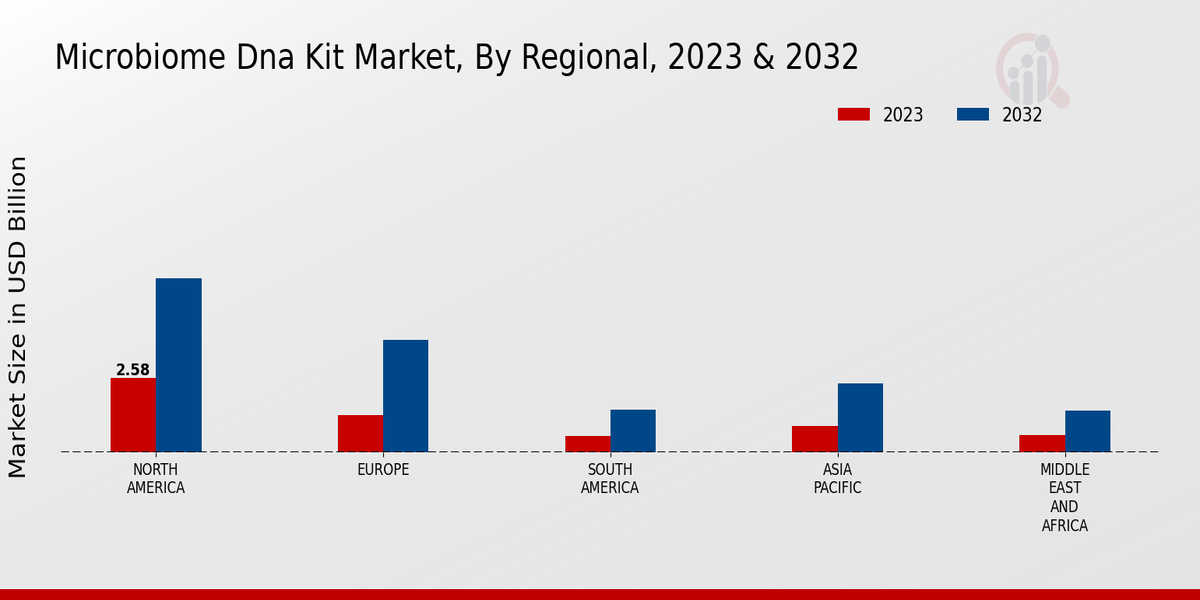 Microbiome Dna Kit Market, By Regional, 2023 & 2032

2023
2032

Market Size in USD Billion

2.58

NORTH AMERICA
EUROPE
SOUTH AMERICA
ASIA PACIFIC
MIDDLE EAST AND AFRICA