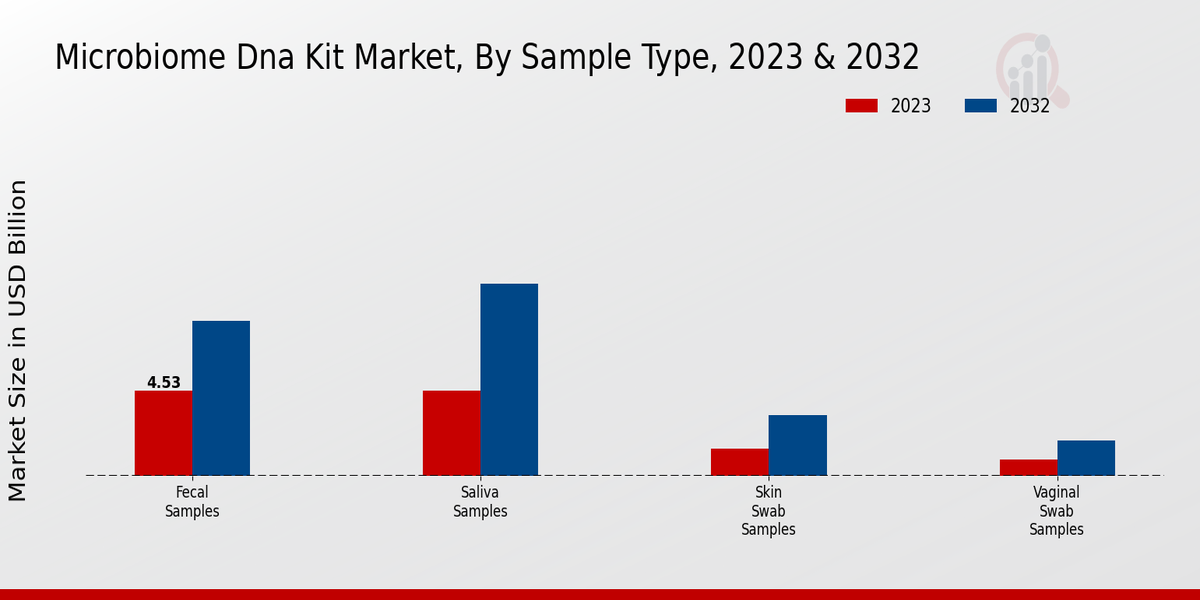 Microbiome Dna Kit Market, By Sample Type, 2023 & 2032

2023 2032

Market Size in USD Billion

4.53

Fecal Samples

Saliva Samples

Skin Swab Samples

Vaginal Swab Samples