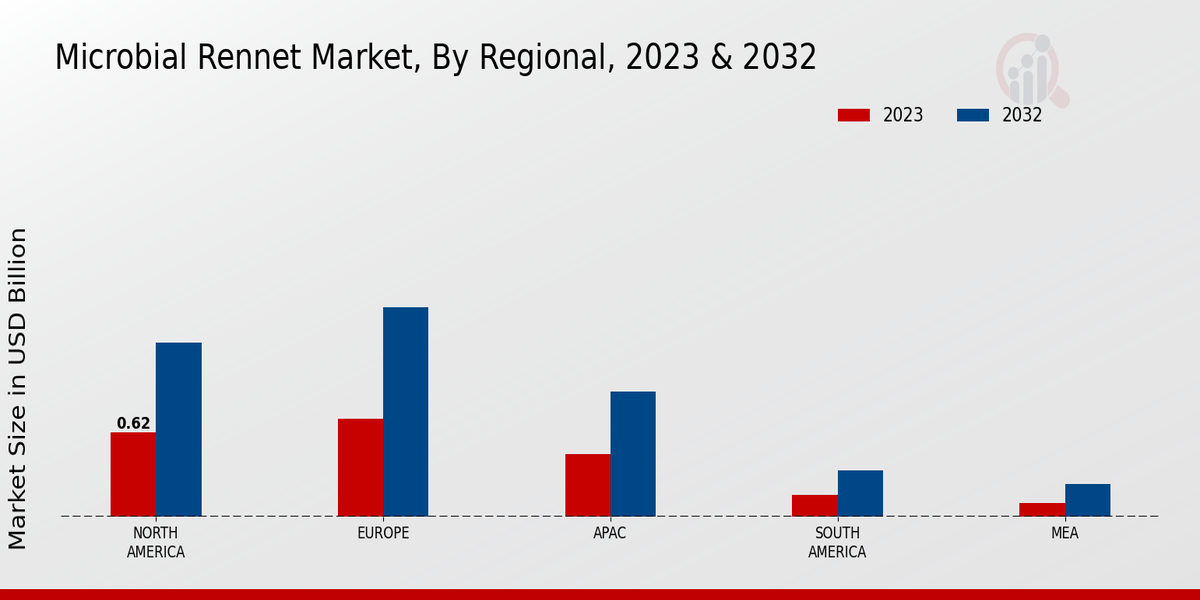 Microbial Rennet Market, By Regional, 2023 & 2032

2023
2032

Market Size in USD Billion

0.62

NORTH AMERICA
EUROPE
APAC
SOUTH AMERICA
MEA