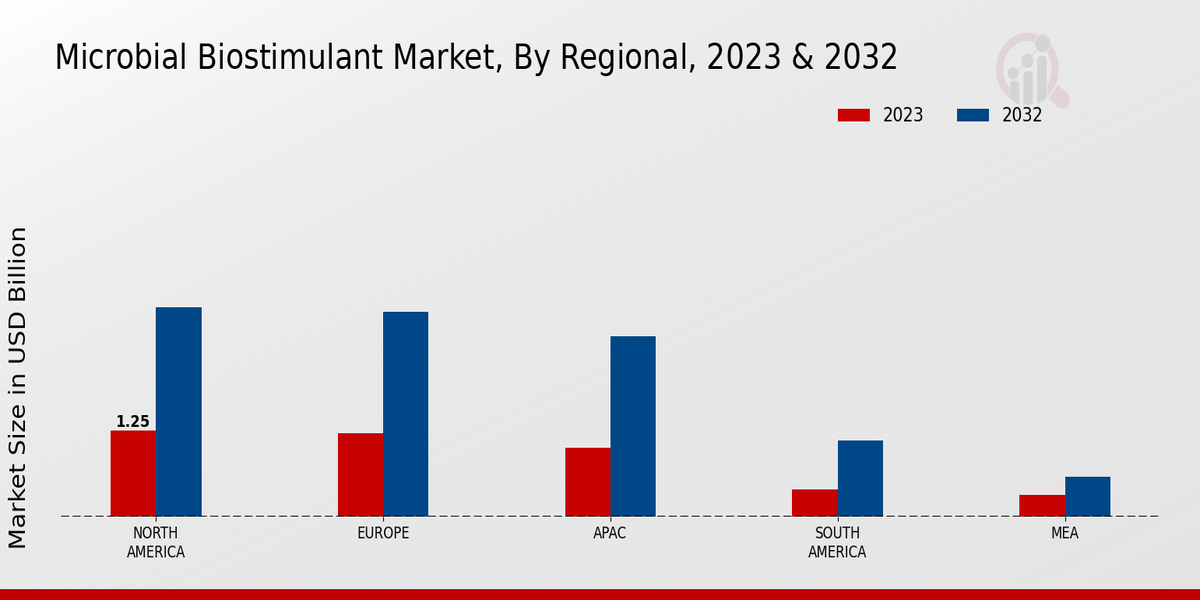 Microbial Biostimulant Market, By Regional, 2023 & 2032

2023
2032

Market Size in USD Billion

1.25

NORTH AMERICA
EUROPE
APAC
SOUTH AMERICA
MEA