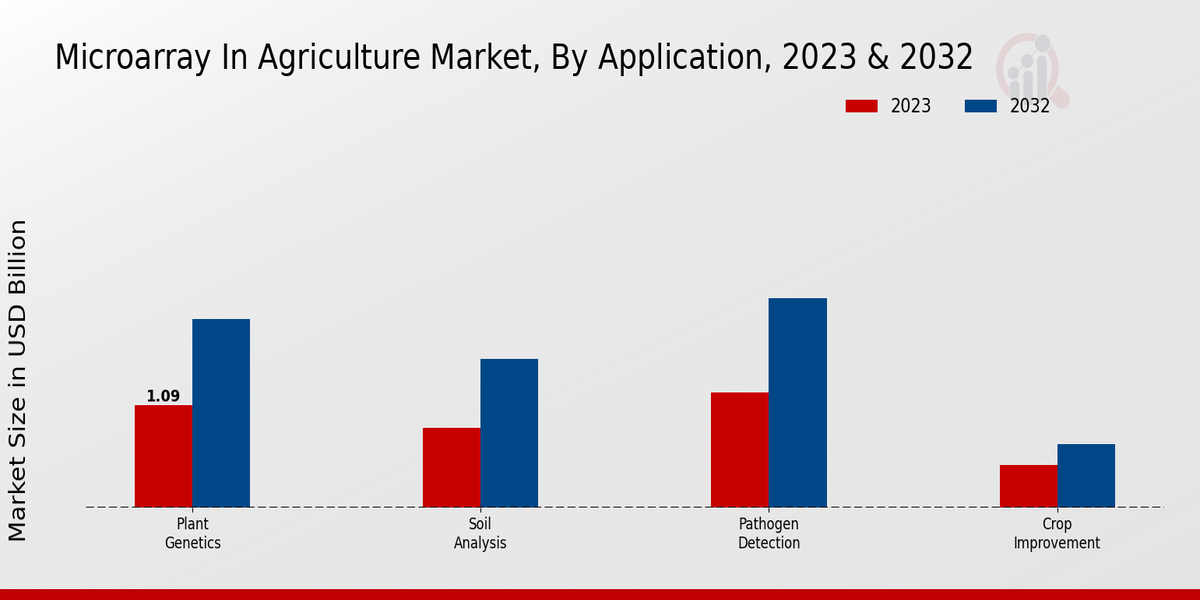 Microarray In Agriculture Market, By Application, 2023 & 2032

2023 2032

Market Size in USD Billion

1.09

Plant Genetics

Soil Analysis

Pathogen Detection

Crop Improvement