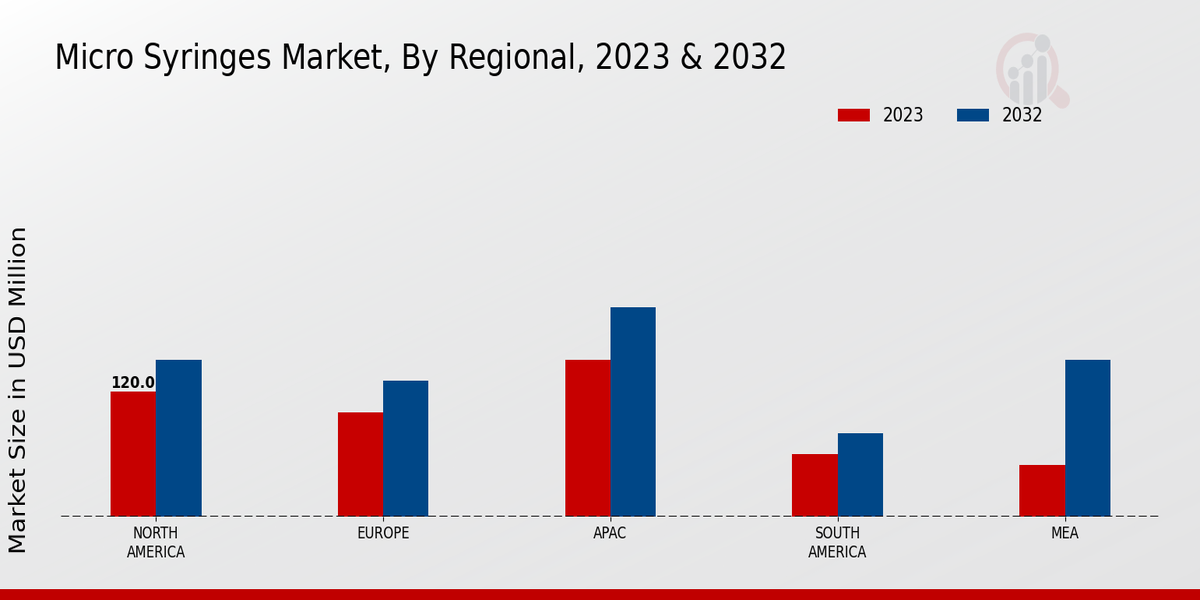 Micro Syringes Market, By Regional, 2023 & 2032

2023 2032

Market Size in USD Million

120.0

NORTH AMERICA

EUROPE

APAC

SOUTH AMERICA

MEA