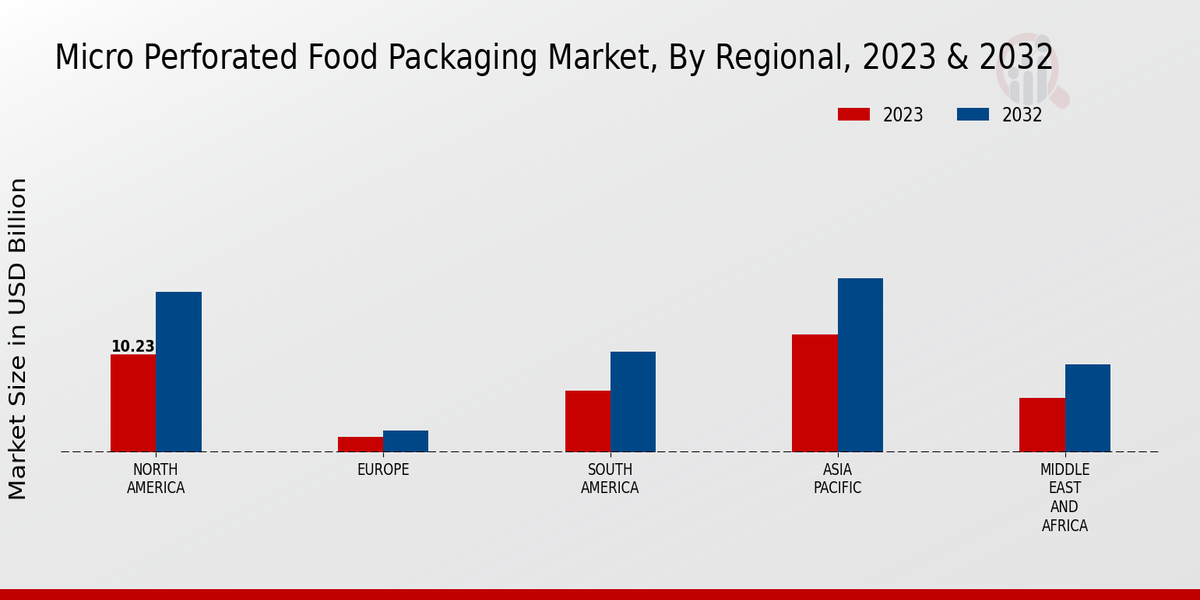 Micro Perforated Food Packaging Market, By Regional, 2023 & 2032

2023
2032

Market Size in USD Billion

10.23

NORTH AMERICA
EUROPE
SOUTH AMERICA
ASIA PACIFIC
MIDDLE EAST AND AFRICA