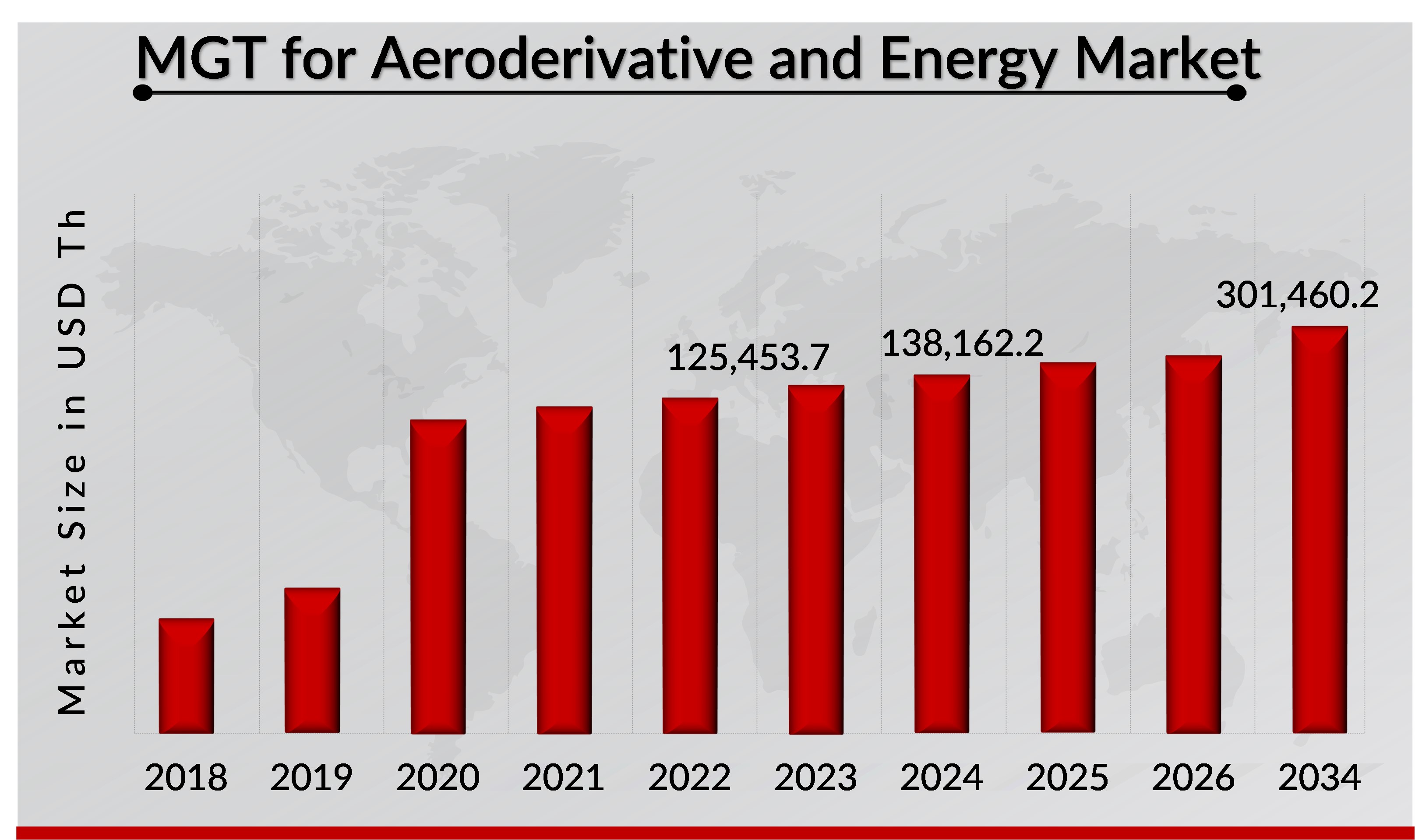 MGT for Aeroderivative and Energy Market

Market Size in USD Th

125,453.7

138,162.2

301,460.2

2018 2019 2020 2021 2022 2023 2024 2025 2026 2034