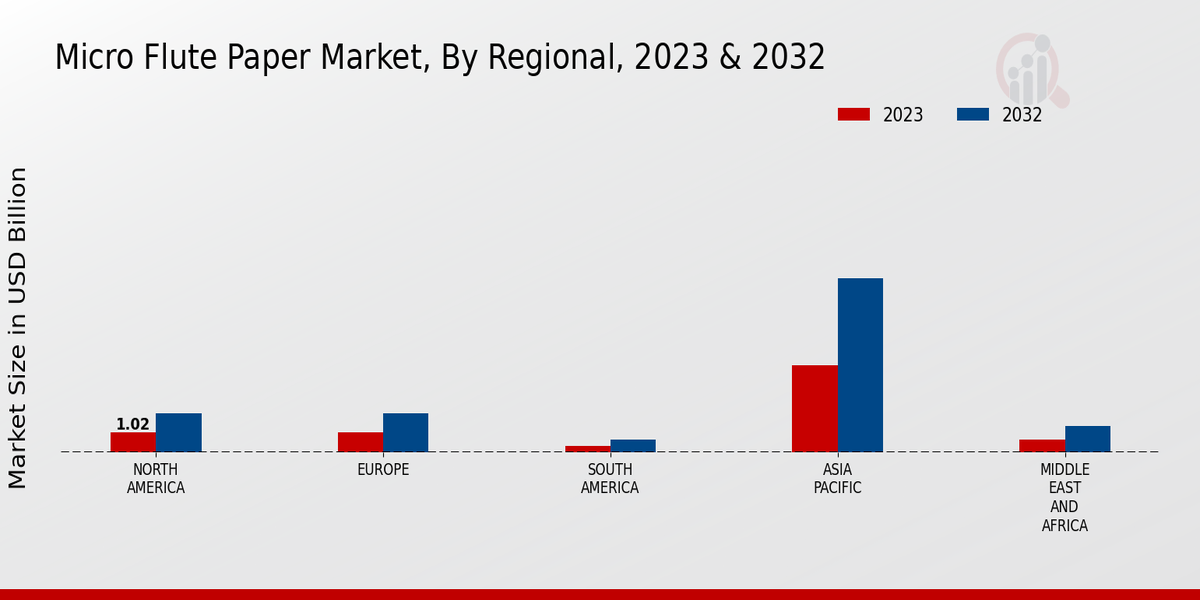 Micro Flute Paper Market, By Regional, 2023 & 2032

2023
2032

Market Size in USD Billion

1.02

NORTH AMERICA
EUROPE
SOUTH AMERICA
ASIA PACIFIC
MIDDLE EAST AND AFRICA