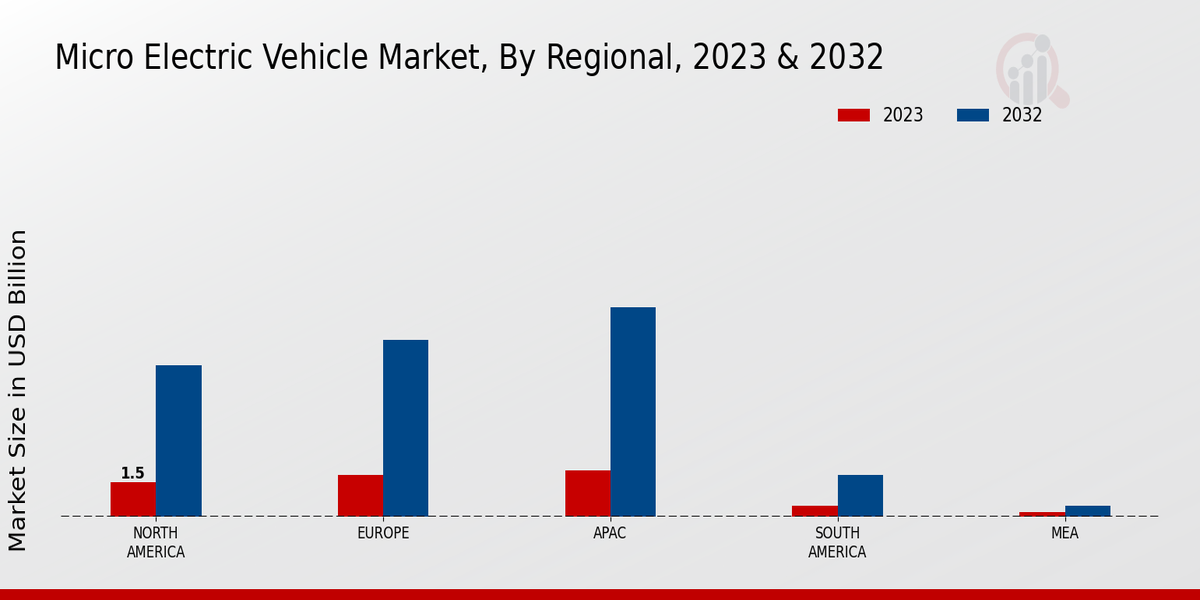 Micro Electric Vehicle Market, By Regional, 2023 & 2032

2023
2032

Market Size in USD Billion

1.5

NORTH AMERICA
EUROPE
APAC
SOUTH AMERICA
MEA