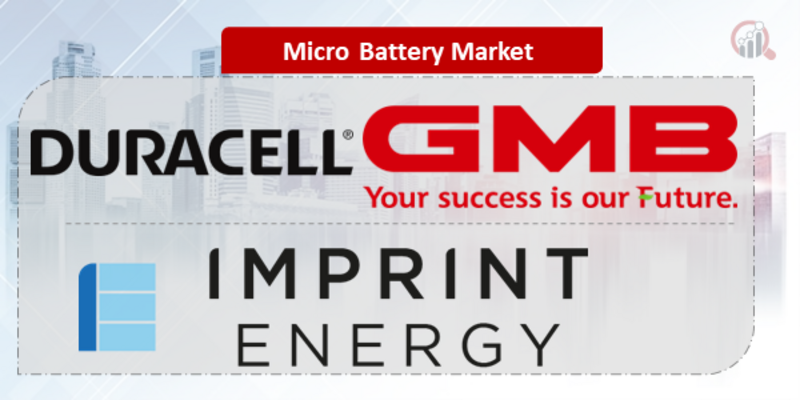 Micro Battery Market

DURACELL®

GMB

Your success is our Future.

IMPRINT ENERGY