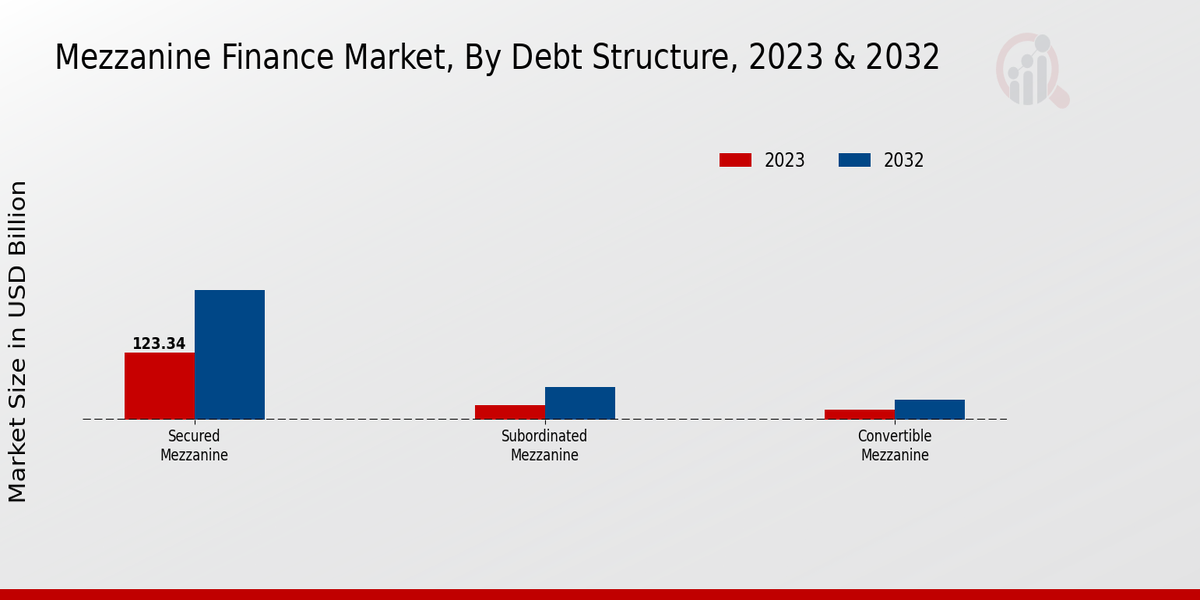 Mezzanine Finance Market, By Debt Structure, 2023 & 2032

2023
2032

Market Size in USD Billion

123.34

Secured Mezzanine

Subordinated Mezzanine

Convertible Mezzanine