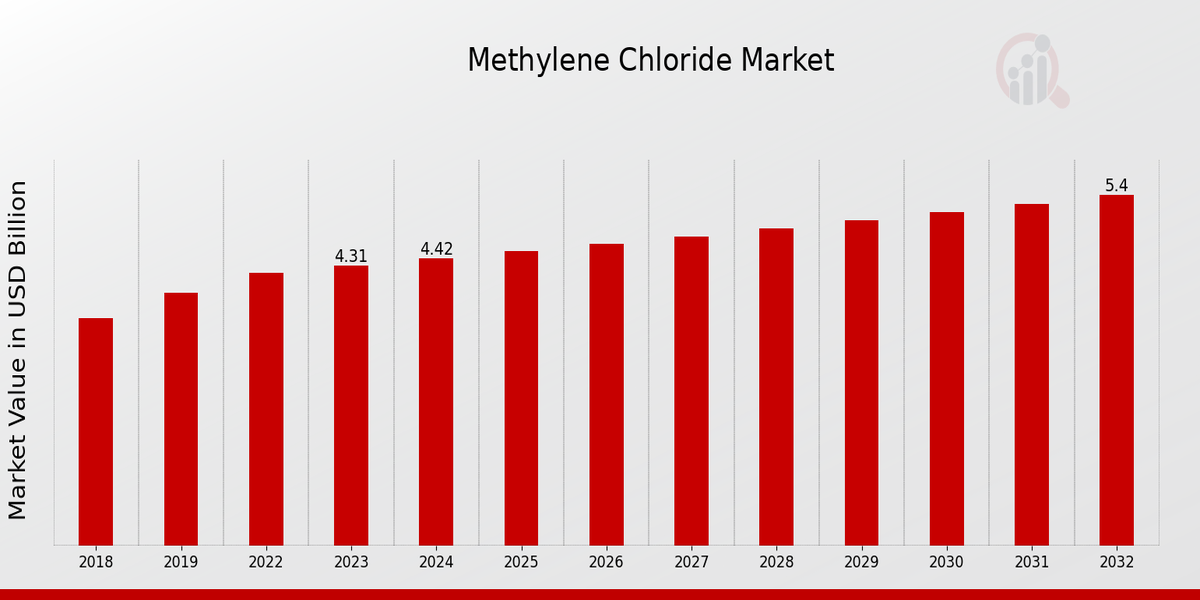 Methylene Chloride Market

Market Value in USD Billion

4.31
4.42
5.4

2018
2019
2022
2023
2024
2025
2026
2027
2028
2029
2030
2031
2032