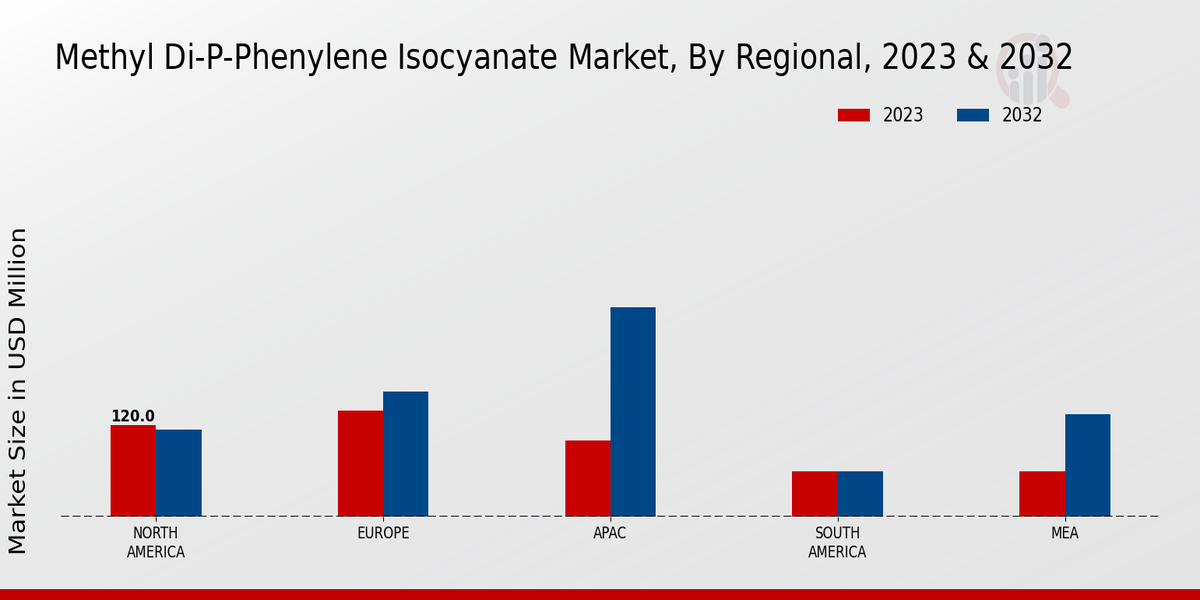 Methyl Di-P-Phenylene Isocyanate Market, By Regional, 2023 & 2032

2023
2032

Market Size in USD Million

120.0

NORTH AMERICA
EUROPE
APAC
SOUTH AMERICA
MEA