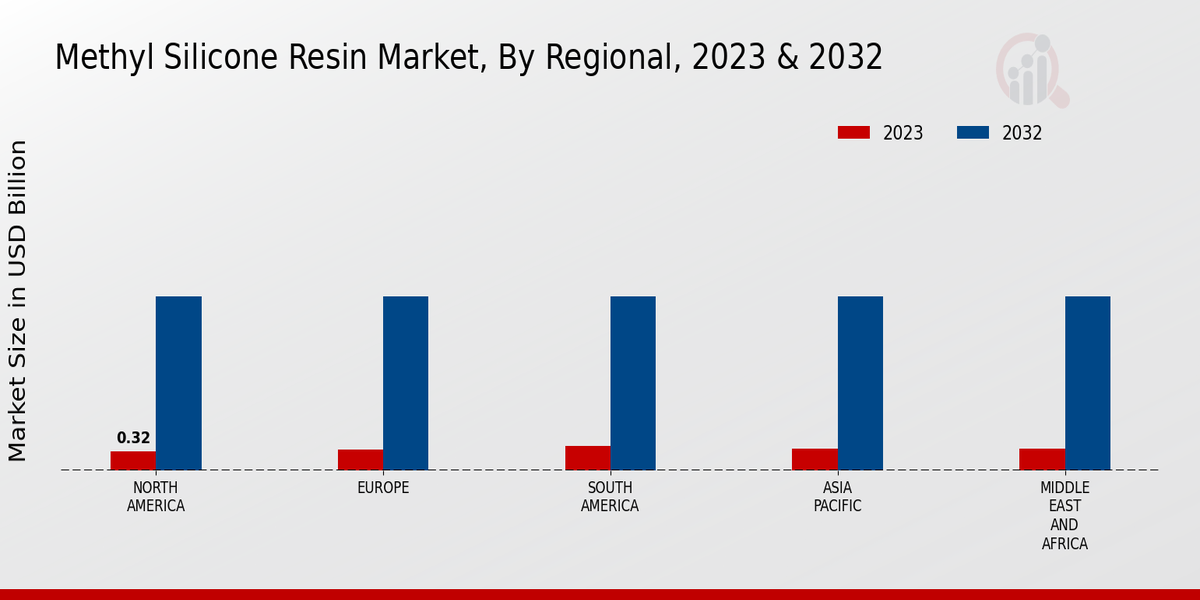 Methyl Silicone Resin Market, By Regional, 2023 & 2032

2023
2032

Market Size in USD Billion

0.32

NORTH AMERICA
EUROPE
SOUTH AMERICA
ASIA PACIFIC
MIDDLE EAST AND AFRICA