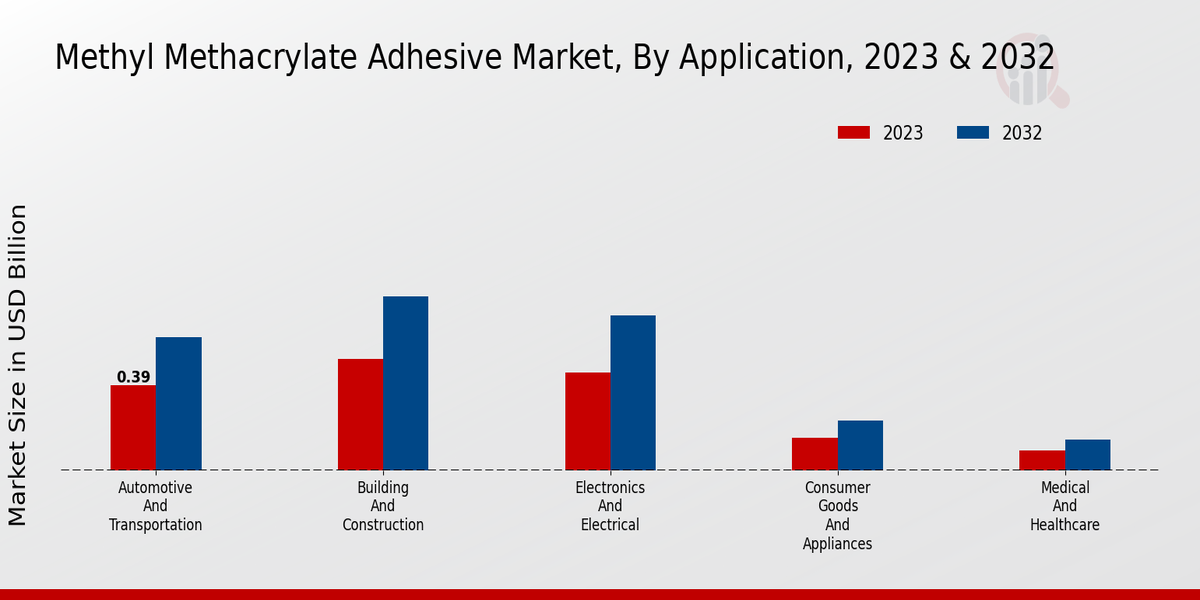 Methyl Methacrylate Adhesive Market, By Application, 2023 & 2032

2023
2032

Market Size in USD Billion

0.39

Automotive And Transportation

Building And Construction

Electronics And Electrical

Consumer Goods And Appliances

Medical And Healthcare