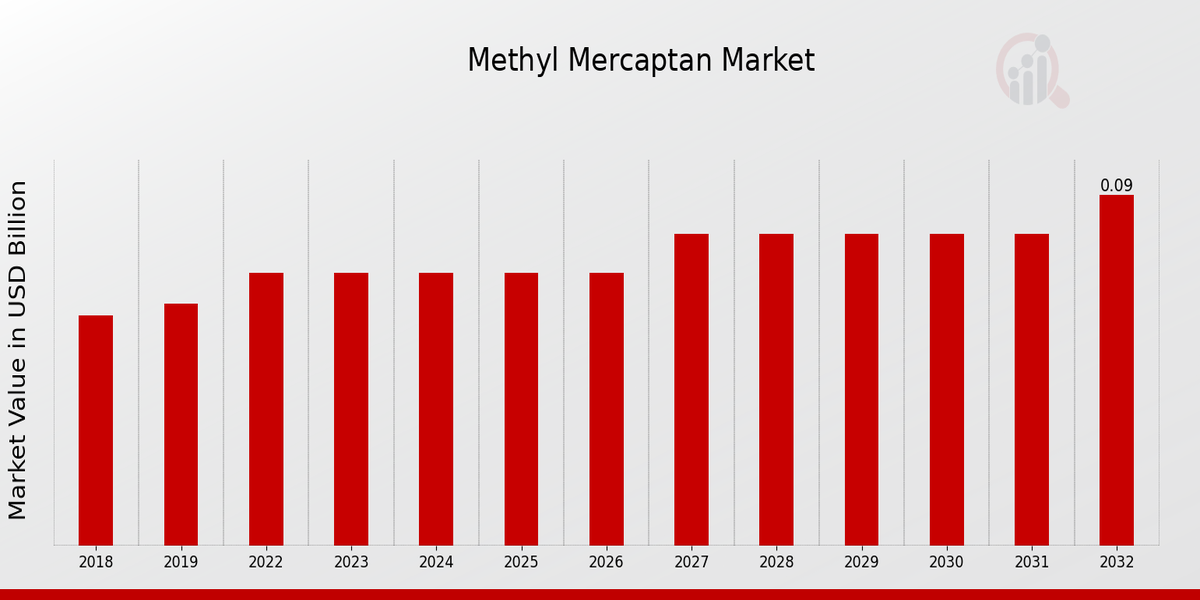 Methyl Mercaptan Market

Market Value in USD Billion

0.09

2018
2019
2022
2023
2024
2025
2026
2027
2028
2029
2030
2031
2032