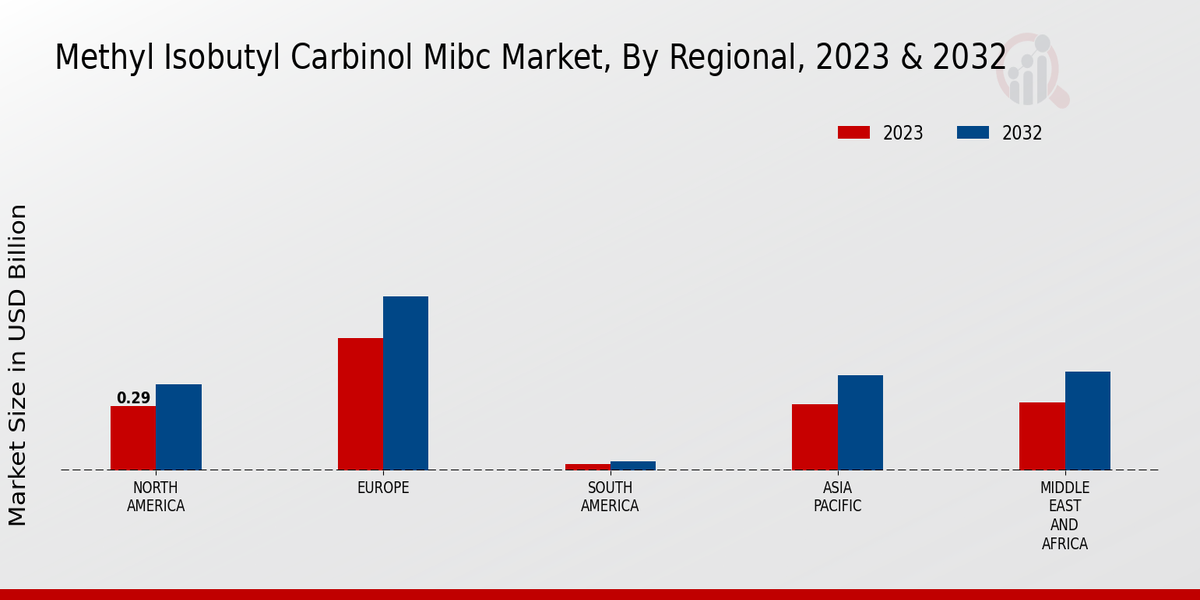 Methyl Isobutyl Carbinol Mibc Market, By Regional, 2023 & 2032

2023
2032

Market Size in USD Billion

0.29

NORTH AMERICA
EUROPE
SOUTH AMERICA
ASIA PACIFIC
MIDDLE EAST AND AFRICA