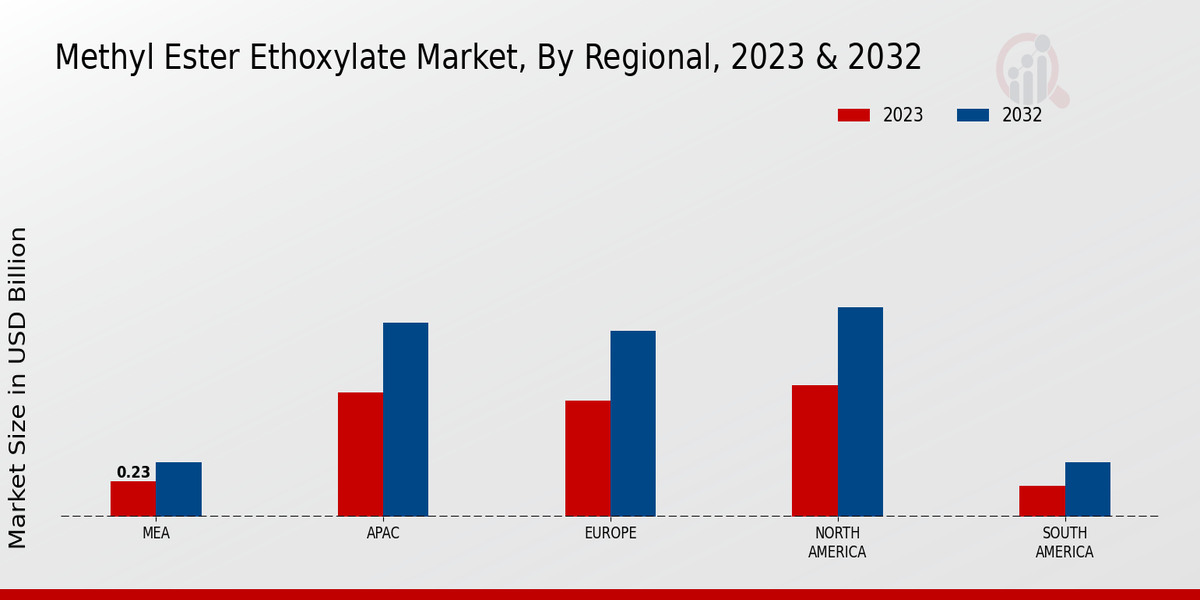 Methyl Ester Ethoxylate Market, By Regional, 2023 & 2032

2023
2032

Market Size in USD Billion

0.23

MEA
APAC
EUROPE
NORTH AMERICA
SOUTH AMERICA