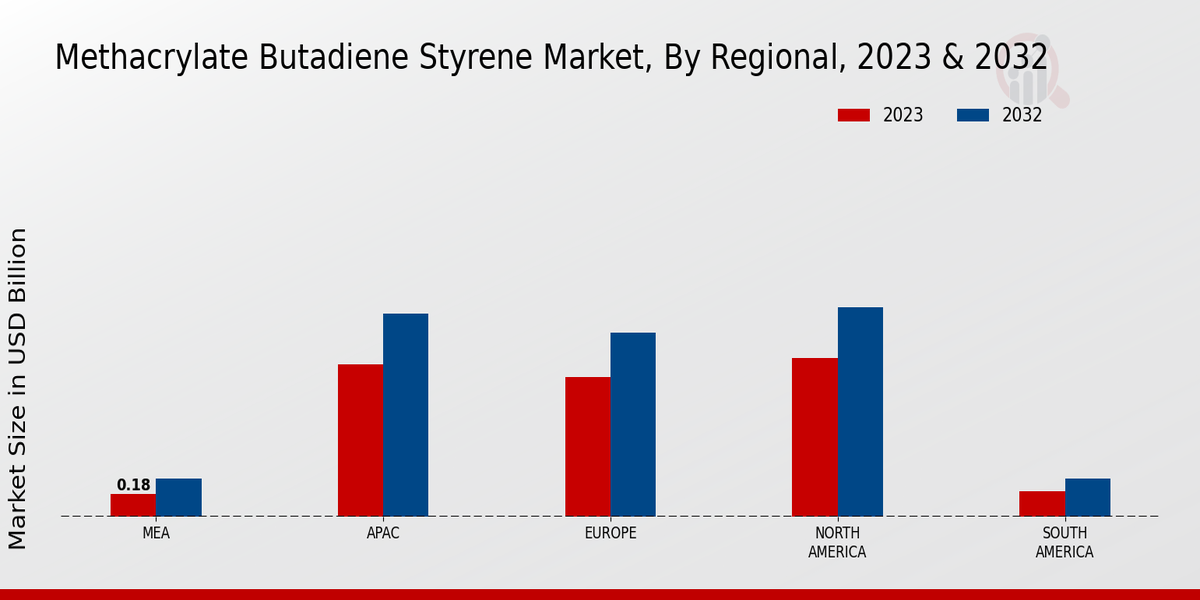 Methacrylate Butadiene Styrene Market, By Regional, 2023 & 2032

2023
2032

Market Size in USD Billion

0.18

MEA
APAC
EUROPE
NORTH AMERICA
SOUTH AMERICA