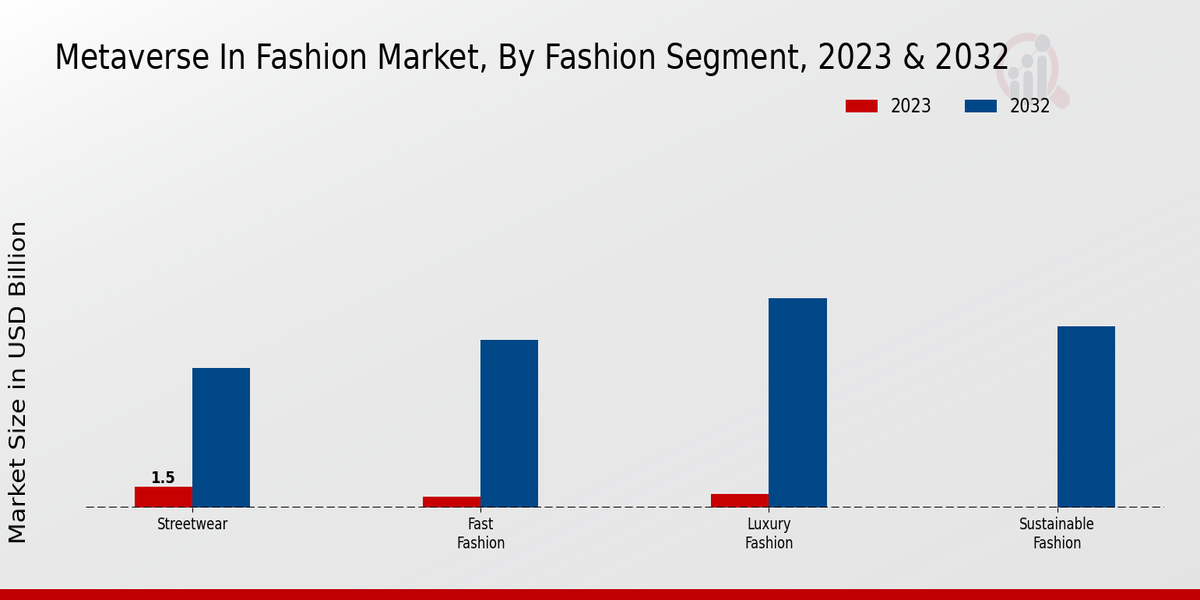 Metaverse In Fashion Market, By Fashion Segment, 2023 & 2032

2023
2032

Market Size in USD Billion

1.5

Streetwear
Fast Fashion
Luxury Fashion
Sustainable Fashion