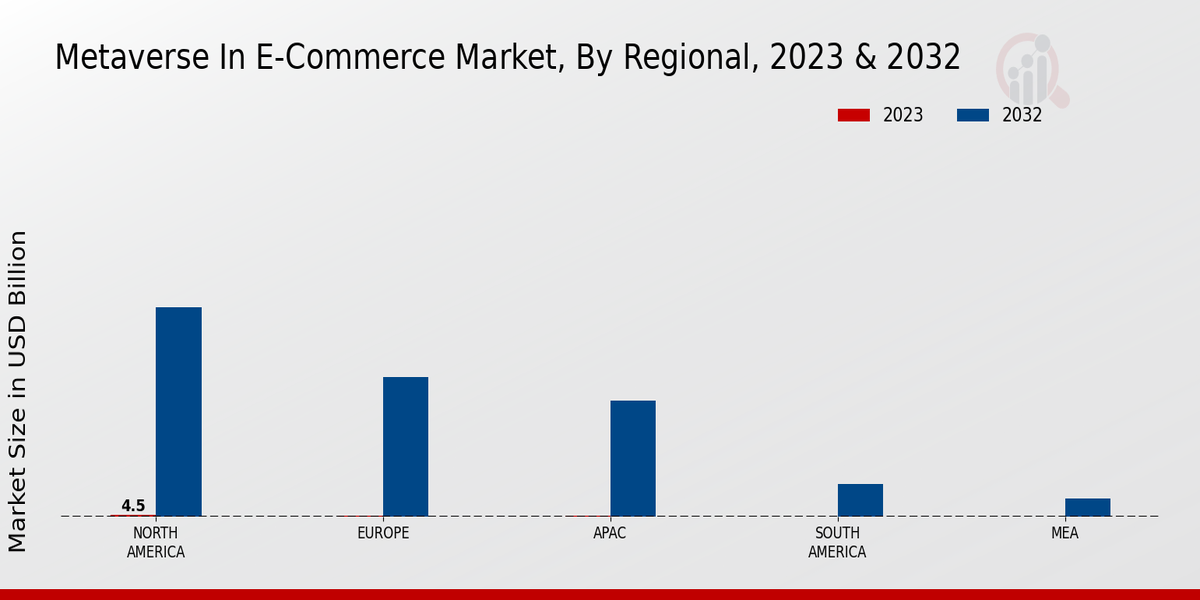 Metaverse In E-Commerce Market, By Regional, 2023 & 2032

2023
2032

Market Size in USD Billion

4.5

NORTH AMERICA
EUROPE
APAC
SOUTH AMERICA
MEA