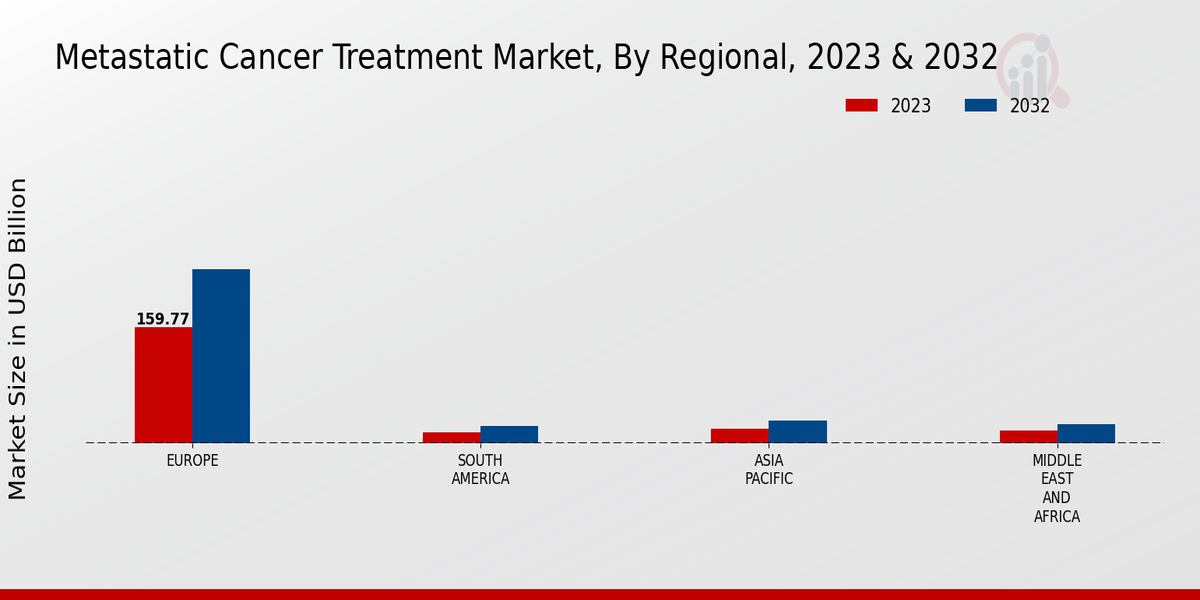 Metastatic Cancer Treatment Market, By Regional, 2023 & 2032

2023
2032

Market Size in USD Billion

159.77

EUROPE

SOUTH AMERICA

ASIA PACIFIC

MIDDLE EAST AND AFRICA