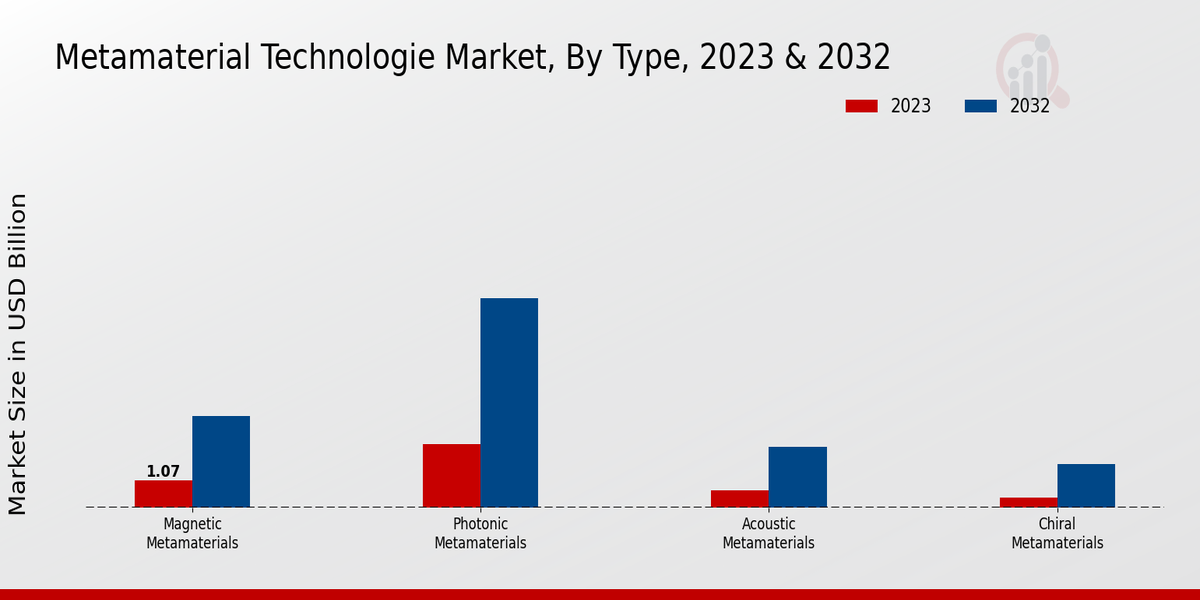 Metamaterial Technologie Market, By Type, 2023 & 2032

2023 2032

Market Size in USD Billion

1.07

Magnetic Metamaterials

Photonic Metamaterials

Acoustic Metamaterials

Chiral Metamaterials