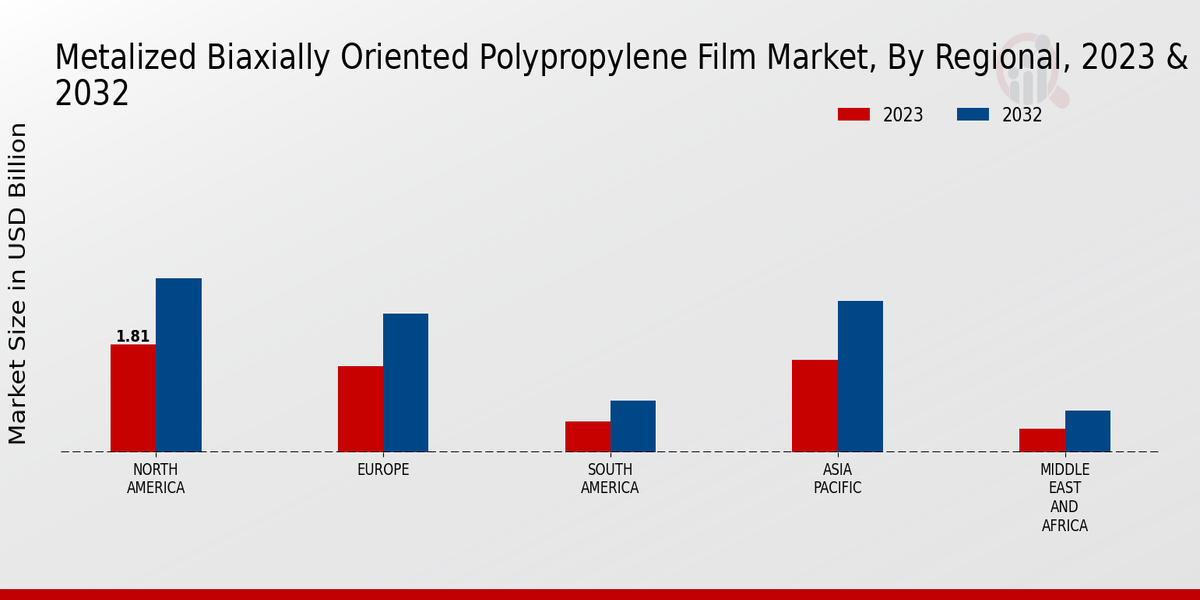 Metalized Biaxially Oriented Polypropylene Film Market, By Regional, 2023 & 2032

2023
2032

Market Size in USD Billion

1.81

NORTH AMERICA
EUROPE
SOUTH AMERICA
ASIA PACIFIC
MIDDLE EAST AND AFRICA