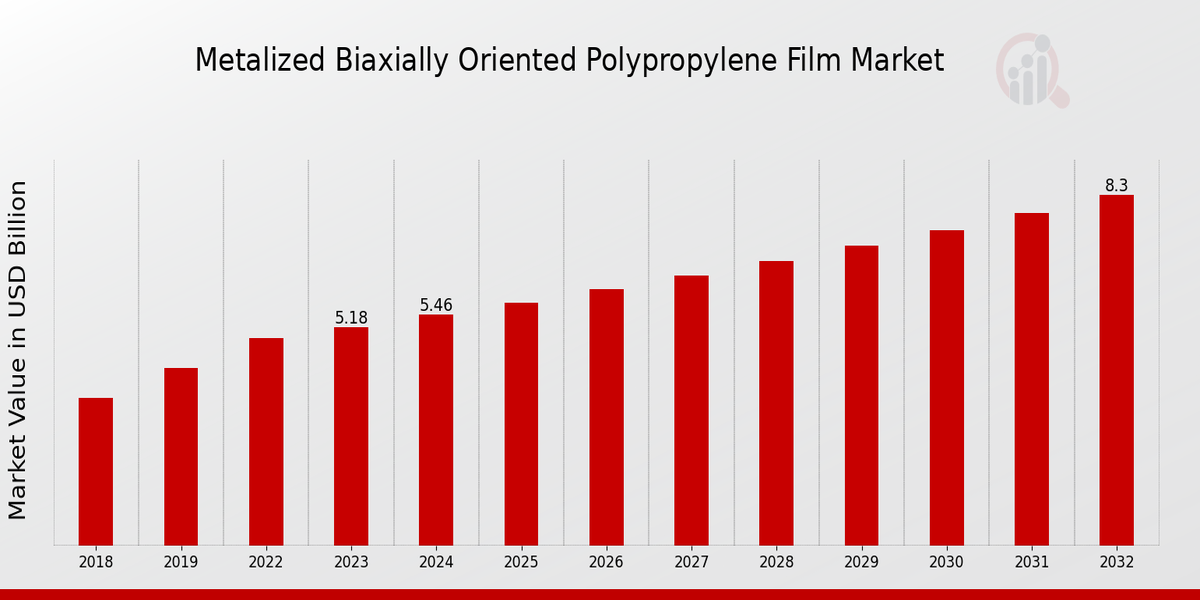 Metalized Biaxially Oriented Polypropylene Film Market

Market Value in USD Billion

5.18
5.46
8.3

2018
2019
2022
2023
2024
2025
2026
2027
2028
2029
2030
2031
2032