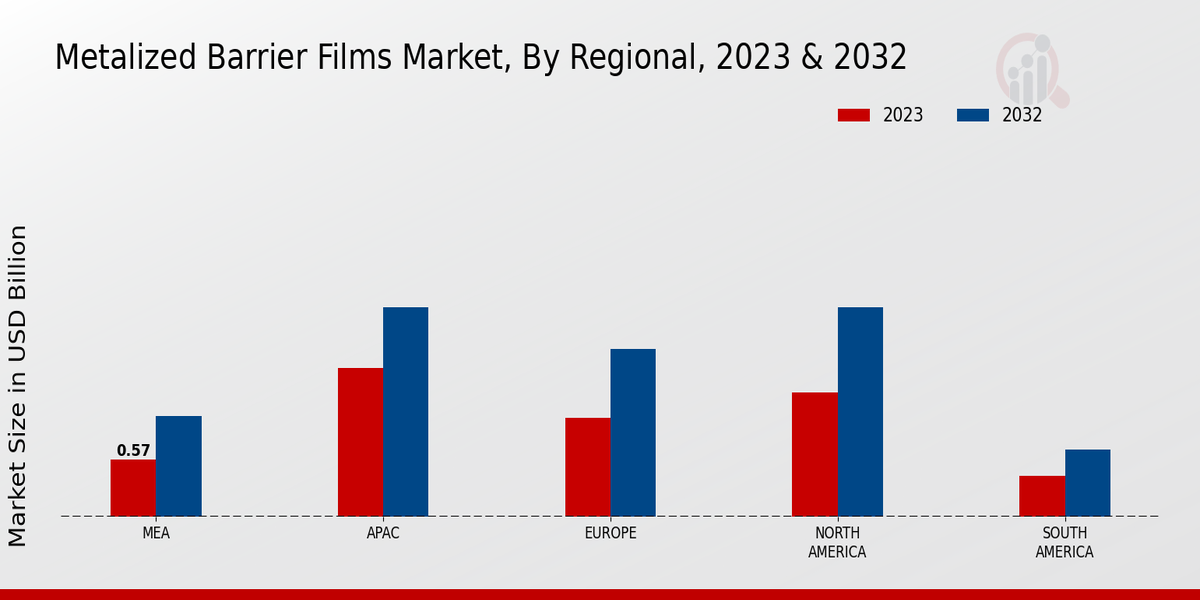 Metalized Barrier Films Market, By Regional, 2023 & 2032

2023
2032

Market Size in USD Billion

0.57

MEA
APAC
EUROPE
NORTH AMERICA
SOUTH AMERICA