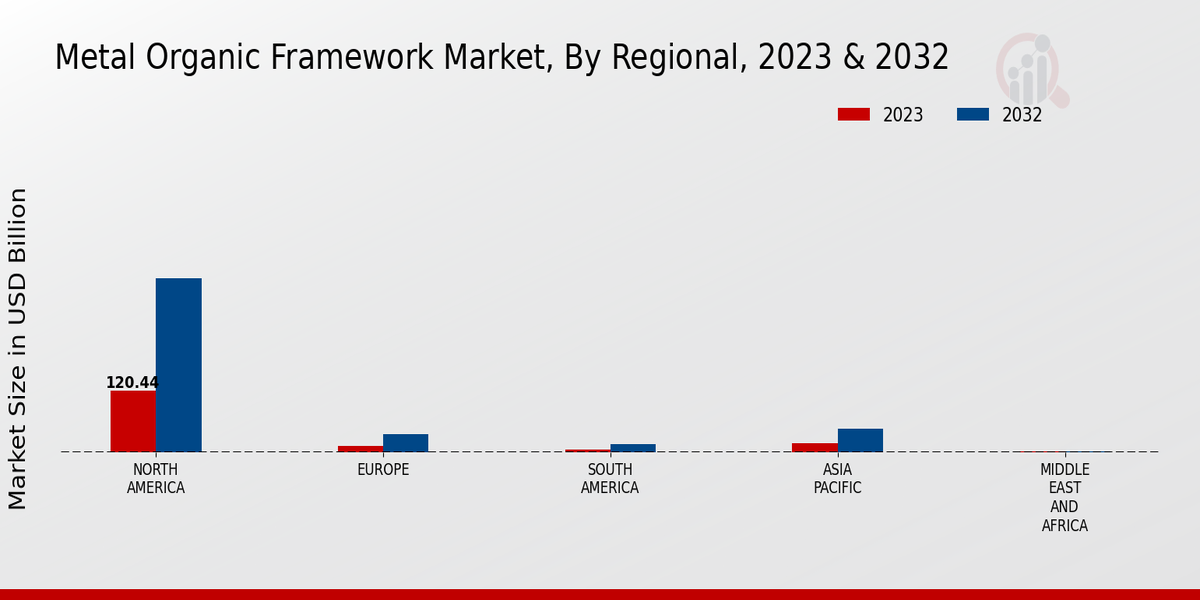 Metal Organic Framework Market, By Regional, 2023 & 2032

2023 2032

Market Size in USD Billion

120.44

NORTH AMERICA
EUROPE
SOUTH AMERICA
ASIA PACIFIC
MIDDLE EAST AND AFRICA