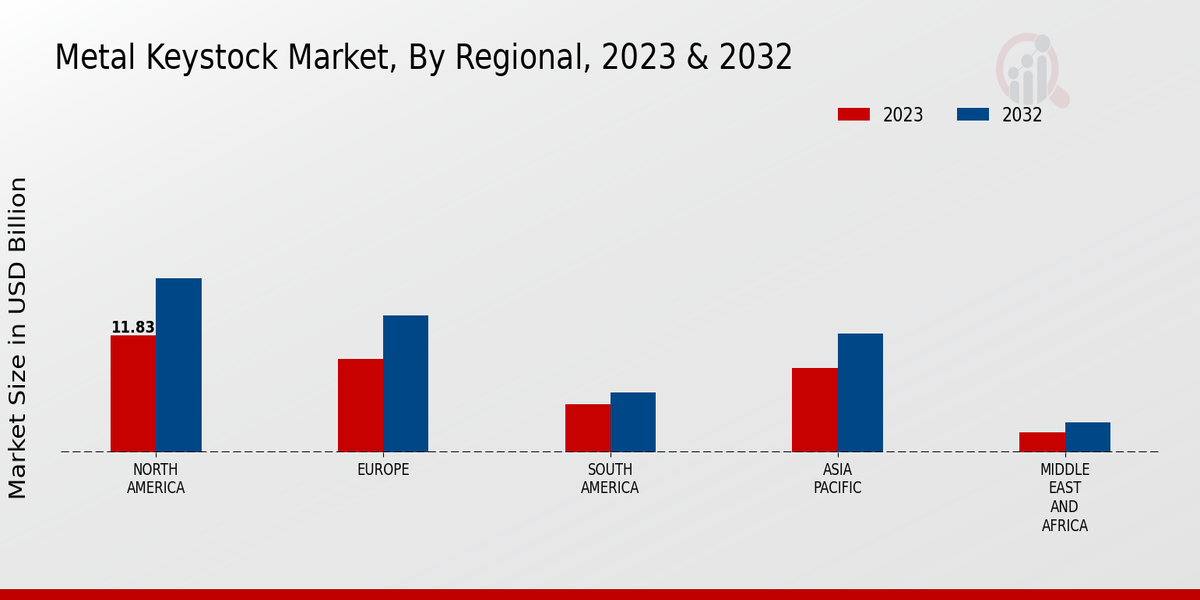 Metal Keystock Market, By Regional, 2023 & 2032

2023
2032

Market Size in USD Billion

11.83

NORTH AMERICA

EUROPE

SOUTH AMERICA

ASIA PACIFIC

MIDDLE EAST AND AFRICA