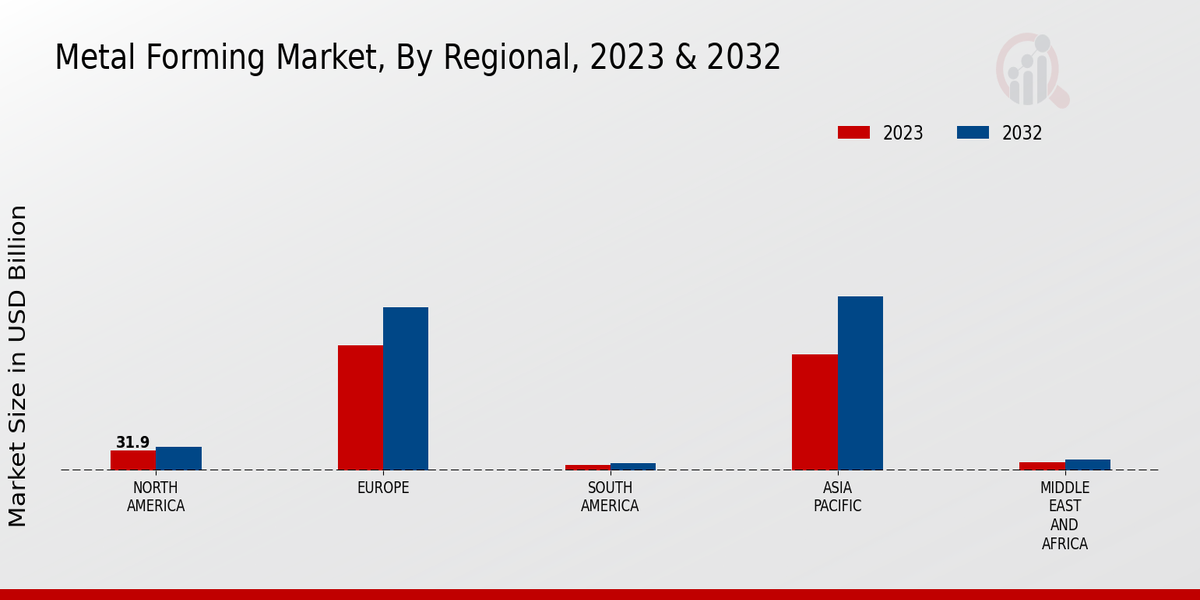 Metal Forming Market, By Regional, 2023 & 2032

2023
2032

Market Size in USD Billion

31.9

NORTH AMERICA
EUROPE
SOUTH AMERICA
ASIA PACIFIC
MIDDLE EAST AND AFRICA