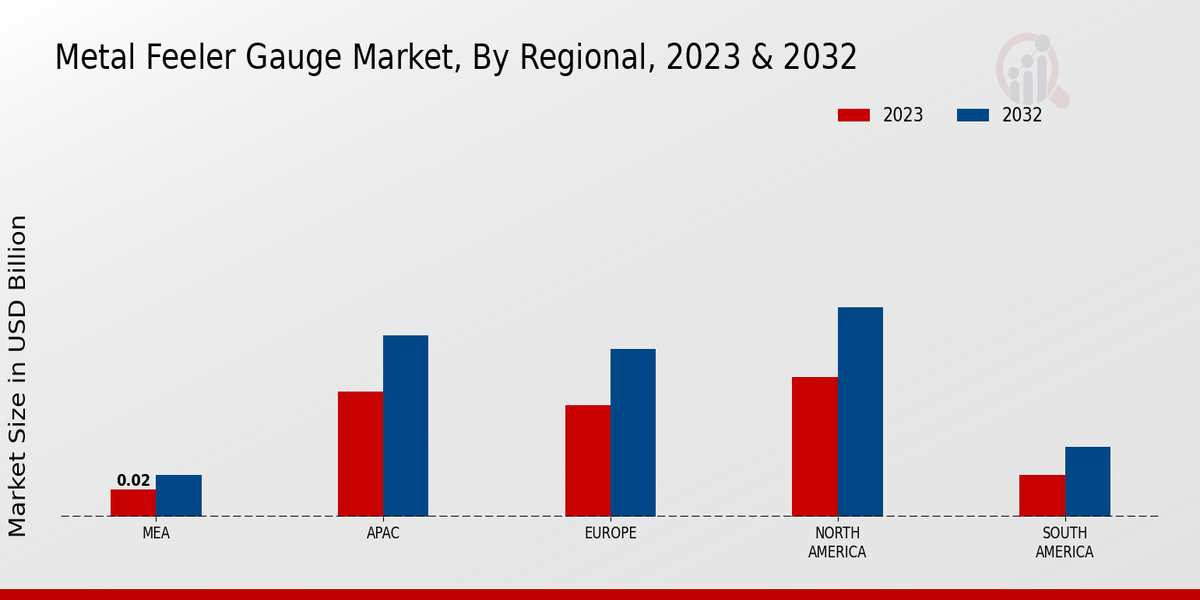 Metal Feeler Gauge Market, By Regional, 2023 & 2032

2023
2032

Market Size in USD Billion

0.02

MEA
APAC
EUROPE
NORTH AMERICA
SOUTH AMERICA