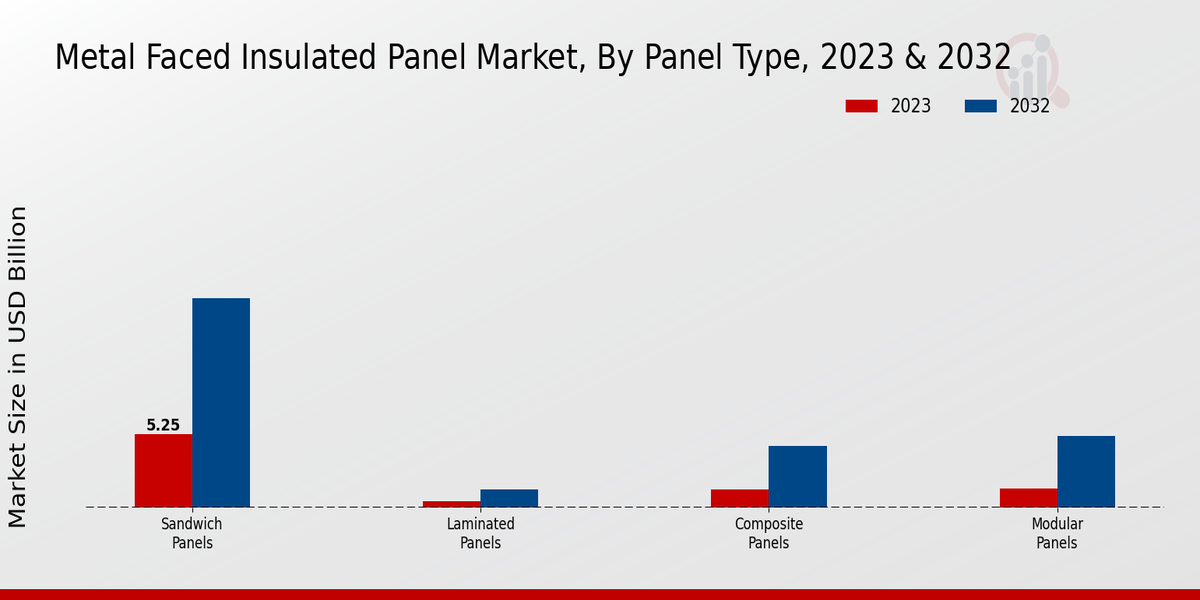 Metal Faced Insulated Panel Market, By Panel Type, 2023 & 2032

2023
2032

Market Size in USD Billion

5.25

Sandwich Panels

Laminated Panels

Composite Panels

Modular Panels