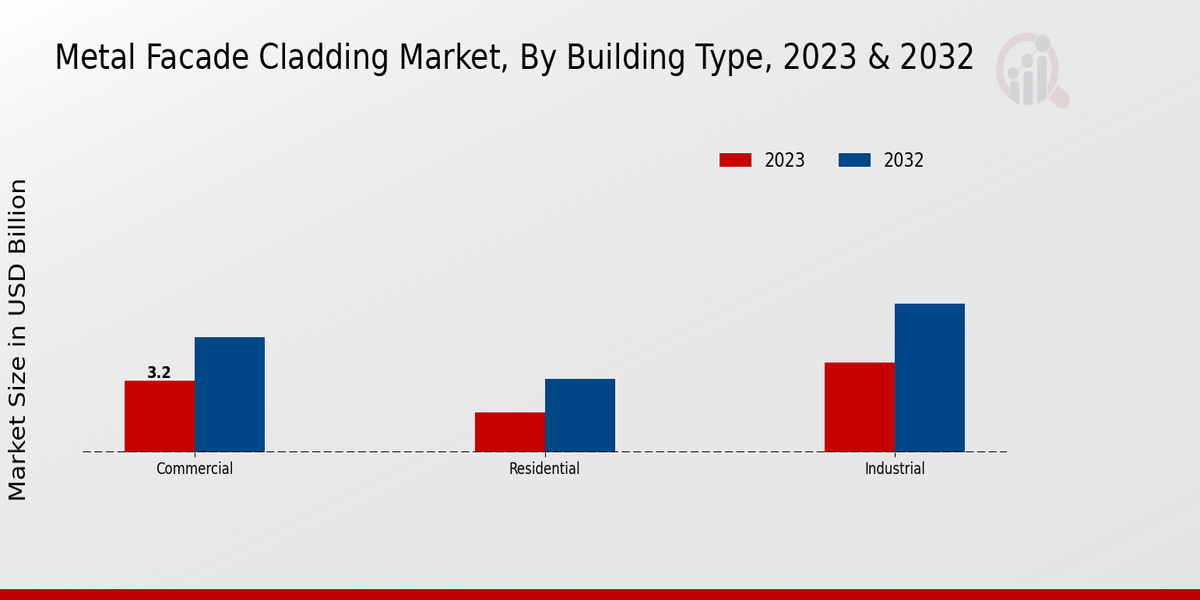 Metal Facade Cladding Market, By Building Type, 2023 & 2032

2023
2032

Market Size in USD Billion

3.2

Commercial
Residential
Industrial