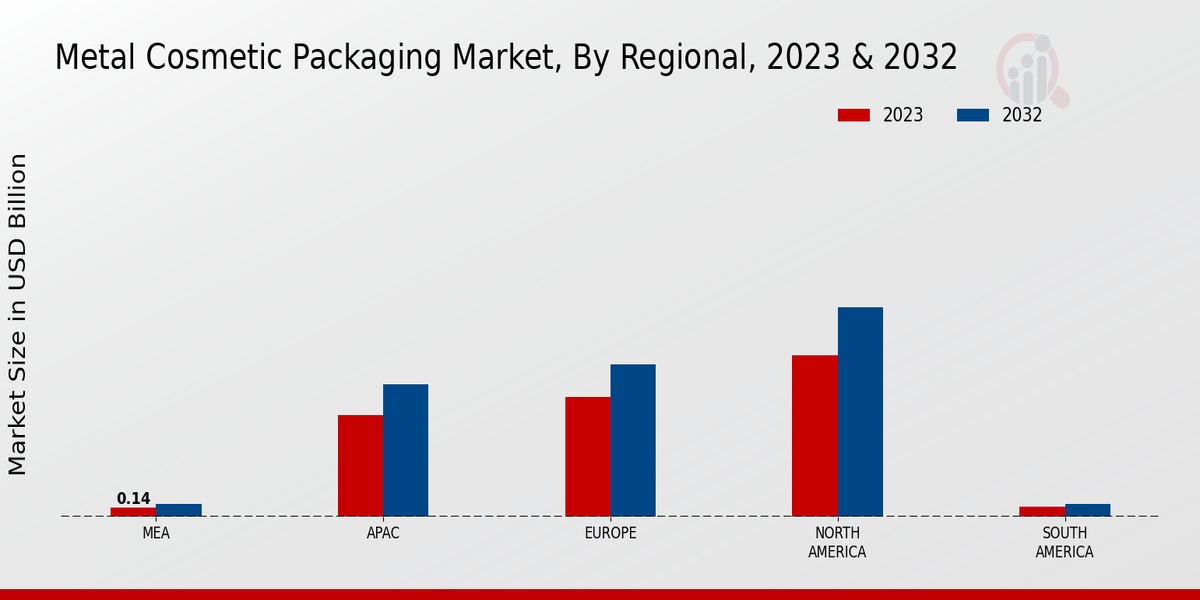 Metal Cosmetic Packaging Market, By Regional, 2023 & 2032

2023
2032

Market Size in USD Billion

0.14

MEA
APAC
EUROPE
NORTH AMERICA
SOUTH AMERICA