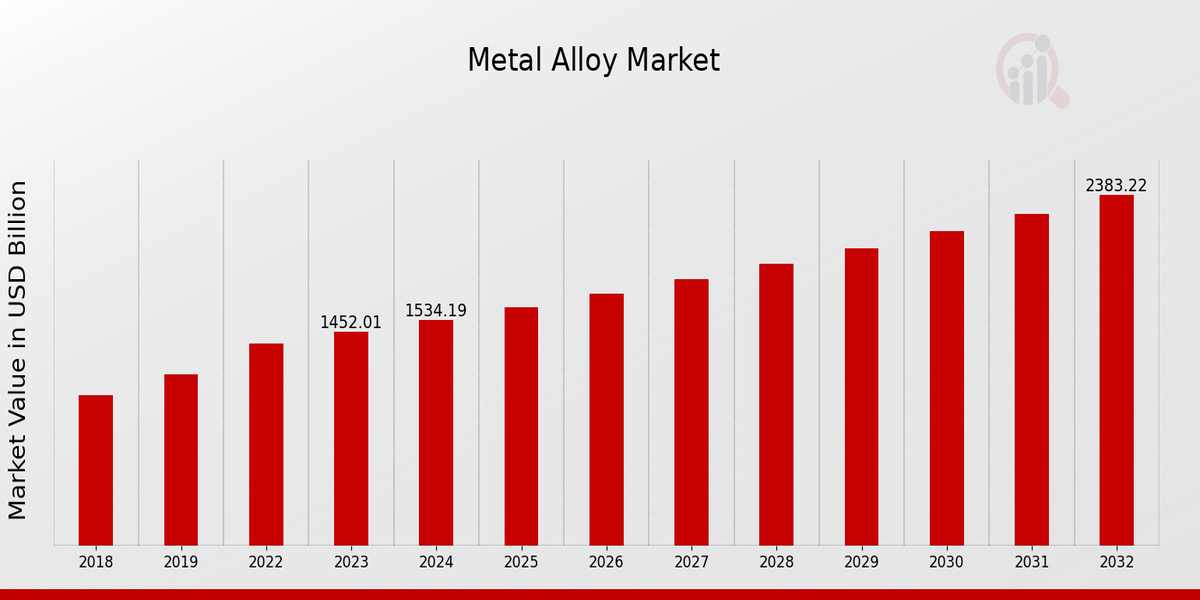 Metal Alloy Market

Market Value in USD Billion

1452.01
1534.19
2383.22

2018
2019
2022
2023
2024
2025
2026
2027
2028
2029
2030
2031
2032