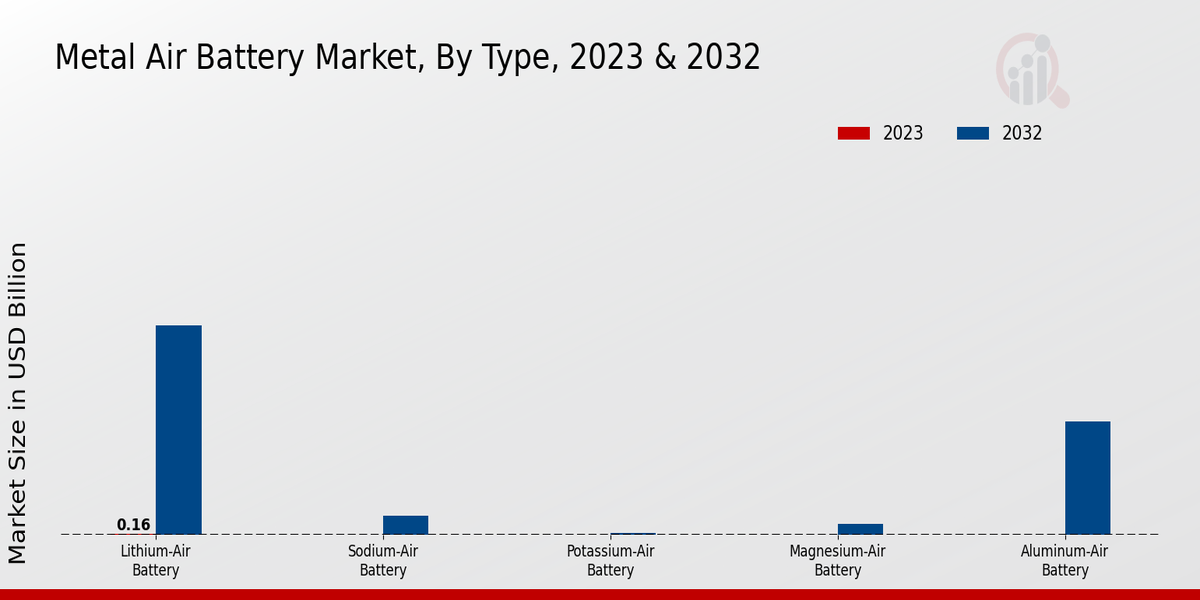 Metal Air Battery Market, By Type, 2023 & 2032

2023
2032

Market Size in USD Billion

0.16

Lithium-Air Battery
Sodium-Air Battery
Potassium-Air Battery
Magnesium-Air Battery
Aluminum-Air Battery