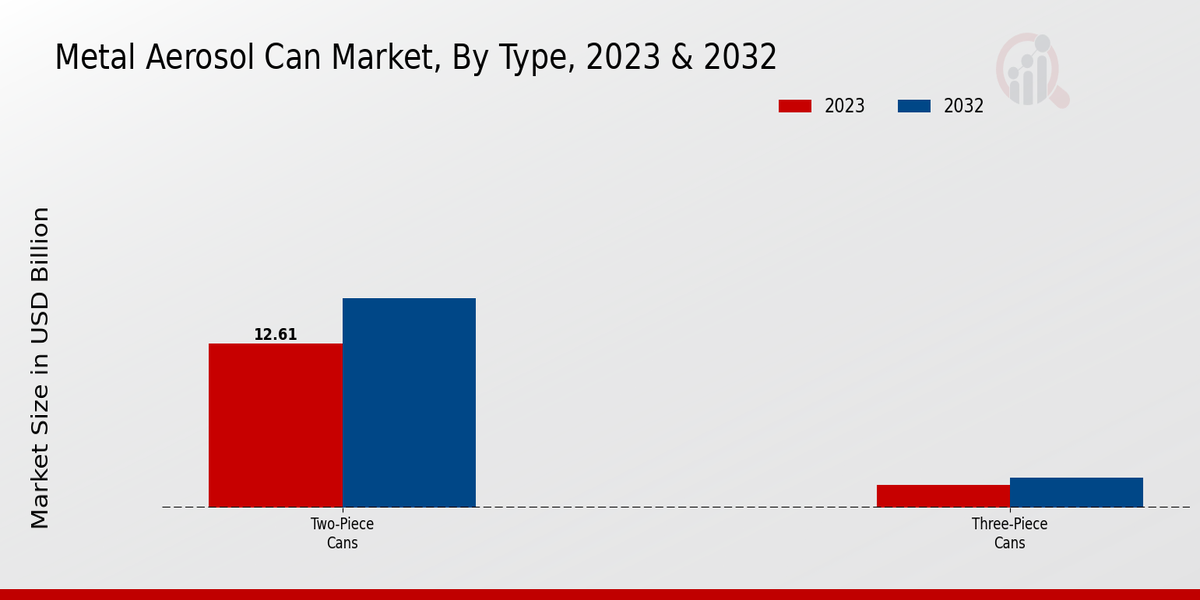 Metal Aerosol Can Market, By Type, 2023 & 2032

2023
2032

Market Size in USD Billion

12.61

Two-Piece Cans

Three-Piece Cans